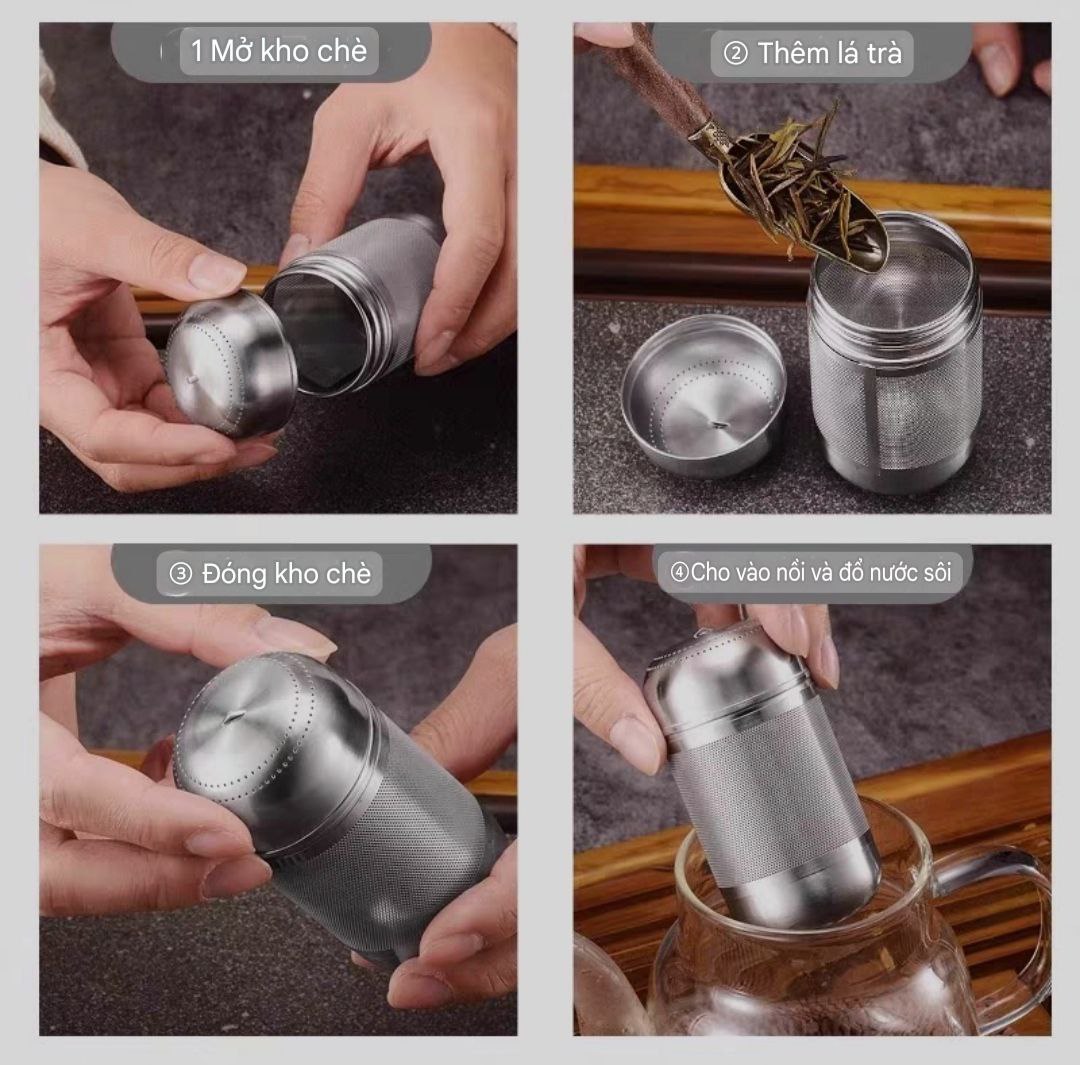 1 Mở kho chè

② Thêm lá trà

③ Đóng kho chè

④Cho vào nồi và đổ nước sôi