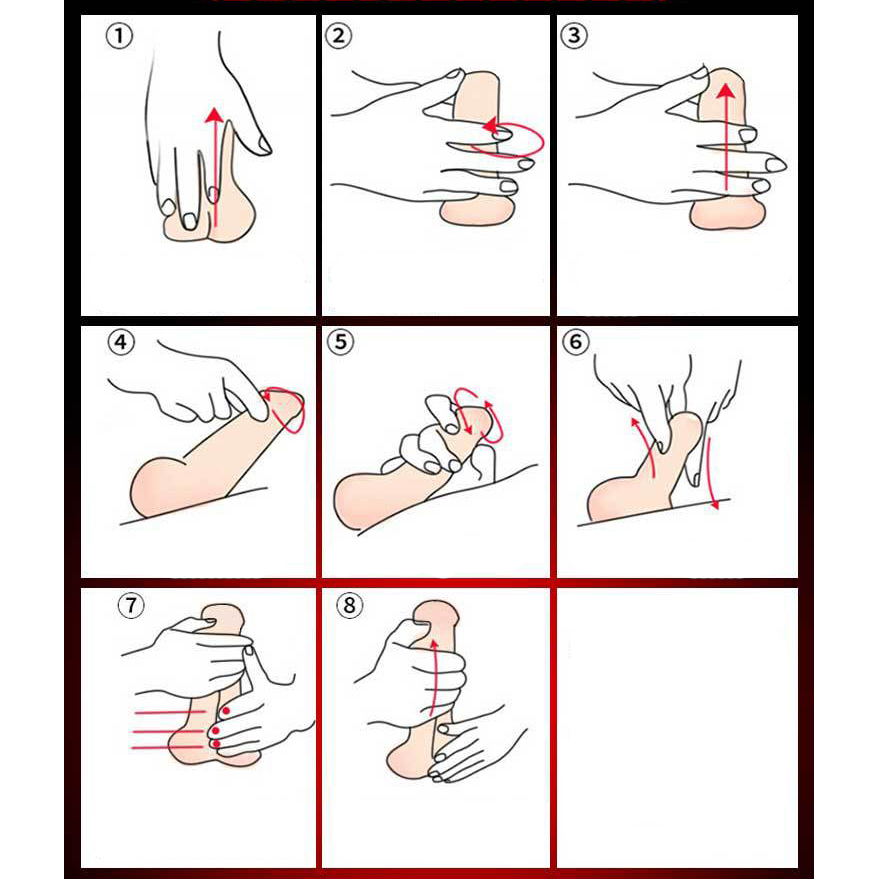 ①
②
③
④
⑤
⑥
⑦
⑧