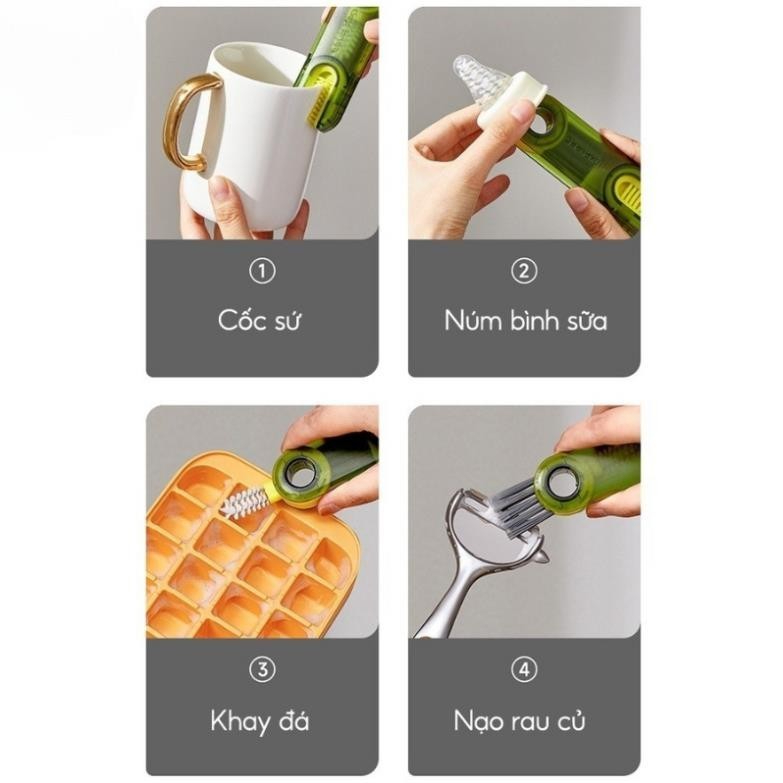 ①

Cốc sứ

②

Núm bình sữa

③

Khay đá

④

Nạo rau củ