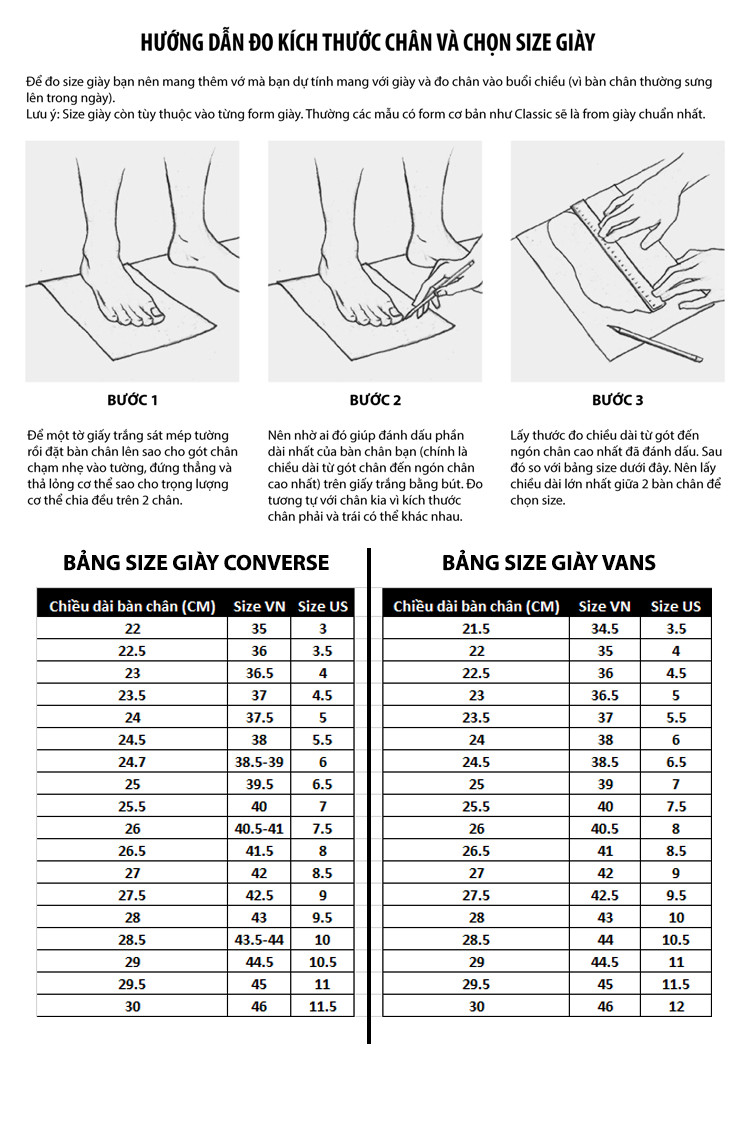 HƯỚNG DẪN ĐO KÍCH THƯỚC CHÂN VÀ CHỌN SIZE GIÀY

Để đo size giày bạn nên mang thêm vớ mà bạn dự tính mang với giày và đo chân vào buổi chiều (vì bàn chân thường sưng lên trong ngày).
Lưu ý: Size giày còn tùy thuộc vào từng form giày. Thường các mẫu có form cơ bản như Classic sẽ là from giày chuẩn nhất.

BƯỚC 1

Để một tờ giấy trắng sát mép tường rồi đặt bàn chân lên sao cho gót chân chạm nhẹ vào tường, đứng thẳng và thả lỏng cơ thể sao cho trọng lượng cơ thể chia đều trên 2 chân.

BƯỚC 2

Nên nhờ ai đó giúp đánh dấu phần dài nhất của bàn chân bạn (chính là chiều dài từ gót chân đến ngón chân cao nhất) trên giấy trắng bằng bút. Đo tương tự với chân kia vì kích thước chân phải và trái có thể khác nhau.

BƯỚC 3

Lấy thước đo chiều dài từ gót đến ngón chân cao nhất đã đánh dấu. Sau đó so với bảng size dưới đây. Nên lấy chiều dài lớn nhất giữa 2 bàn chân để chọn size.

BẢNG SIZE GIÀY CONVERSE

| Chiều dài bàn chân (CM) | Size VN | Size US |
|---|---|---|
| 22 | 35 | 3 |
| 22.5 | 36 | 3.5 |
| 23 | 36.5 | 4 |
| 23.5 | 37 | 4.5 |
| 24 | 37.5 | 5 |
| 24.5 | 38 | 5.5 |
| 24.7 | 38.5-39 | 6 |
| 25 | 39.5 | 6.5 |
| 25.5 | 40 | 7 |
| 26 | 40.5-41 | 7.5 |
| 26.5 | 41.5 | 8 |
| 27 | 42 | 8.5 |
| 27.5 | 42.5 | 9 |
| 28 | 43 | 9.5 |
| 28.5 | 43.5-44 | 10 |
| 29 | 44.5 | 10.5 |
| 29.5 | 45 | 11 |
| 30 | 46 | 11.5 |

BẢNG SIZE GIÀY VANS

| Chiều dài bàn chân (CM) | Size VN | Size US |
|---|---|---|
| 21.5 | 34.5 | 3.5 |
| 22 | 35 | 4 |
| 22.5 | 36 | 4.5 |
| 23 | 36.5 | 5 |
| 23.5 | 37 | 5.5 |
| 24 | 38 | 6 |
| 24.5 | 38.5 | 6.5 |
| 25 | 39 | 7 |
| 25.5 | 40 | 7.5 |
| 26 | 40.5 | 8 |
| 26.5 | 41 | 8.5 |
| 27 | 42 | 9 |
| 27.5 | 42.5 | 9.5 |
| 28 | 43 | 10 |
| 28.5 | 44 | 10.5 |
| 29 | 44.5 | 11 |
| 29.5 | 45 | 11.5 |
| 30 | 46 | 12 |