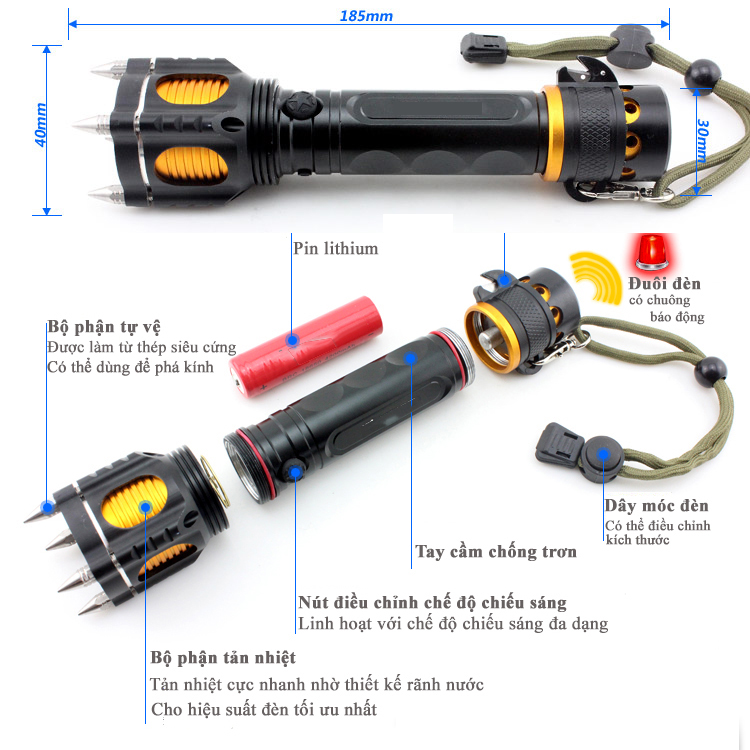 185mm

40mm

30mm

Pin lithium

Đuôi đèn
có chuông
báo động

Bộ phận tự vệ
Được làm từ thép siêu cứng
Có thể dùng để phá kính

Dây móc đèn
Có thể điều chỉnh
kích thước

Tay cầm chống trơn

Nút điều chỉnh chế độ chiếu sáng
Linh hoạt với chế độ chiếu sáng đa dạng

Bộ phận tản nhiệt
Tản nhiệt cực nhanh nhờ thiết kế rãnh nước
Cho hiệu suất đèn tối ưu nhất