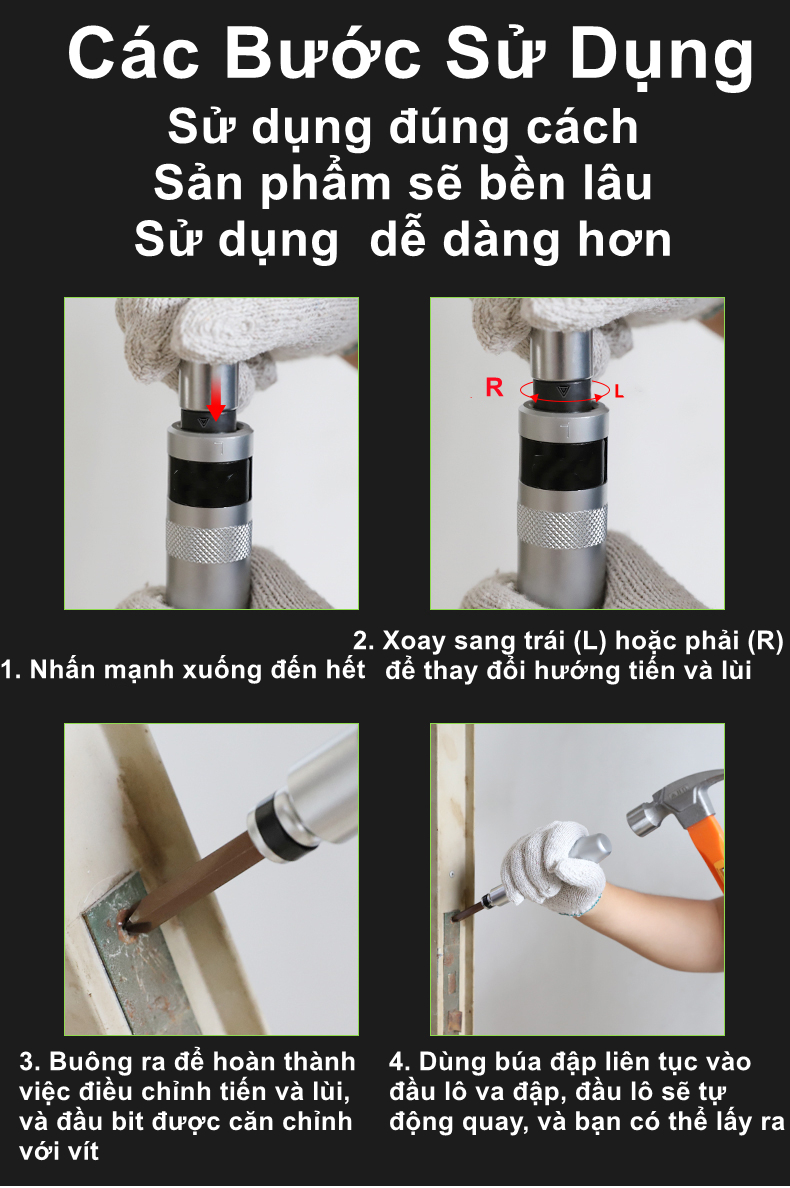 Các Bước Sử Dụng
Sử dụng đúng cách
Sản phẩm sẽ bền lâu
Sử dụng  dễ dàng hơn

R L

1. Nhấn mạnh xuống đến hết

2. Xoay sang trái (L) hoặc phải (R) để thay đổi hướng tiến và lùi

3. Buông ra để hoàn thành việc điều chỉnh tiến và lùi, và đầu bit được căn chỉnh với vít

4. Dùng búa đập liên tục vào đầu lô va đập, đầu lô sẽ tự động quay, và bạn có thể lấy ra