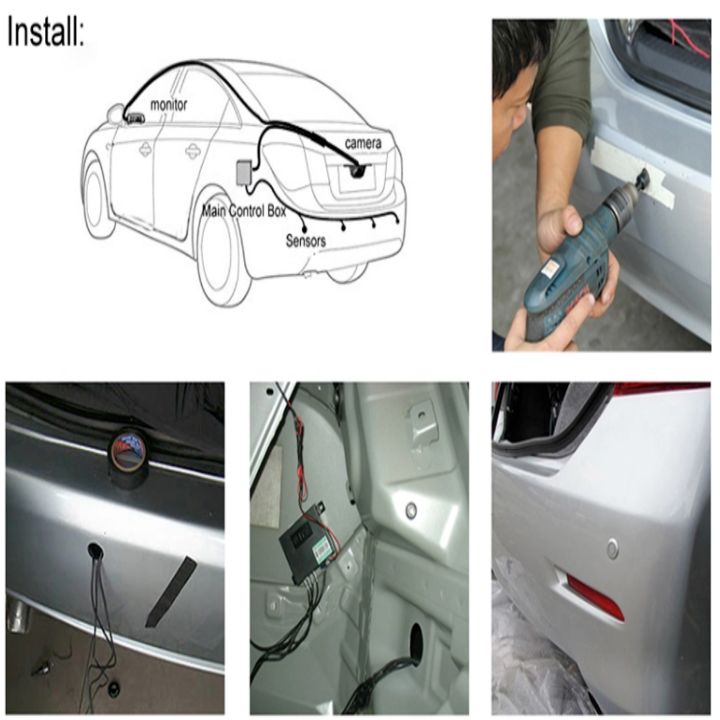 Install:

monitor

camera

Main Control Box

Sensors