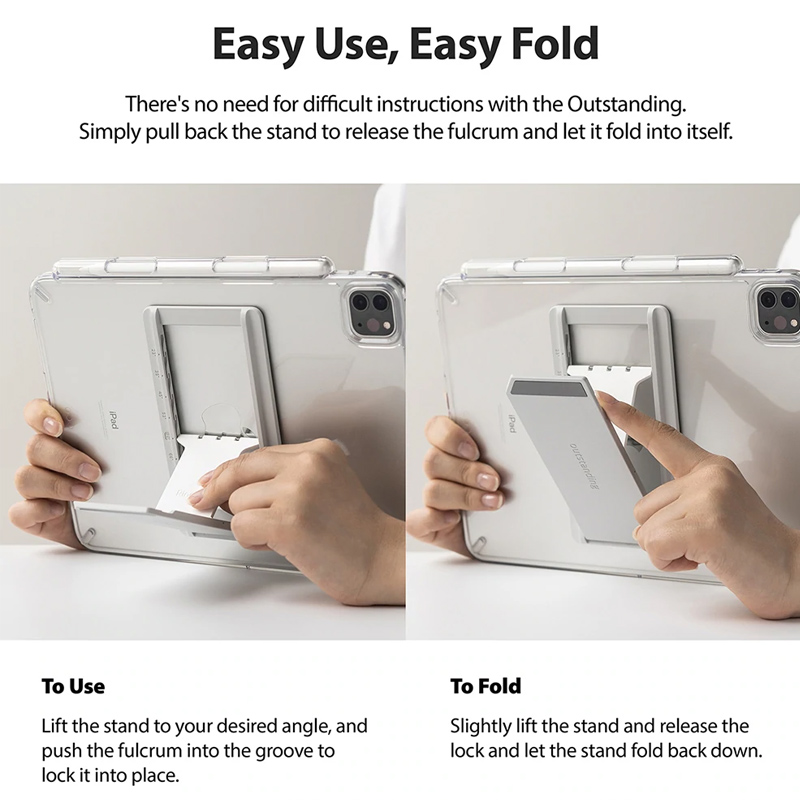 Easy Use, Easy Fold

There's no need for difficult instructions with the Outstanding. Simply pull back the stand to release the fulcrum and let it fold into itself.

iPad

iPad

outstanding

To Use

Lift the stand to your desired angle, and push the fulcrum into the groove to lock it into place.

To Fold

Slightly lift the stand and release the lock and let the stand fold back down.