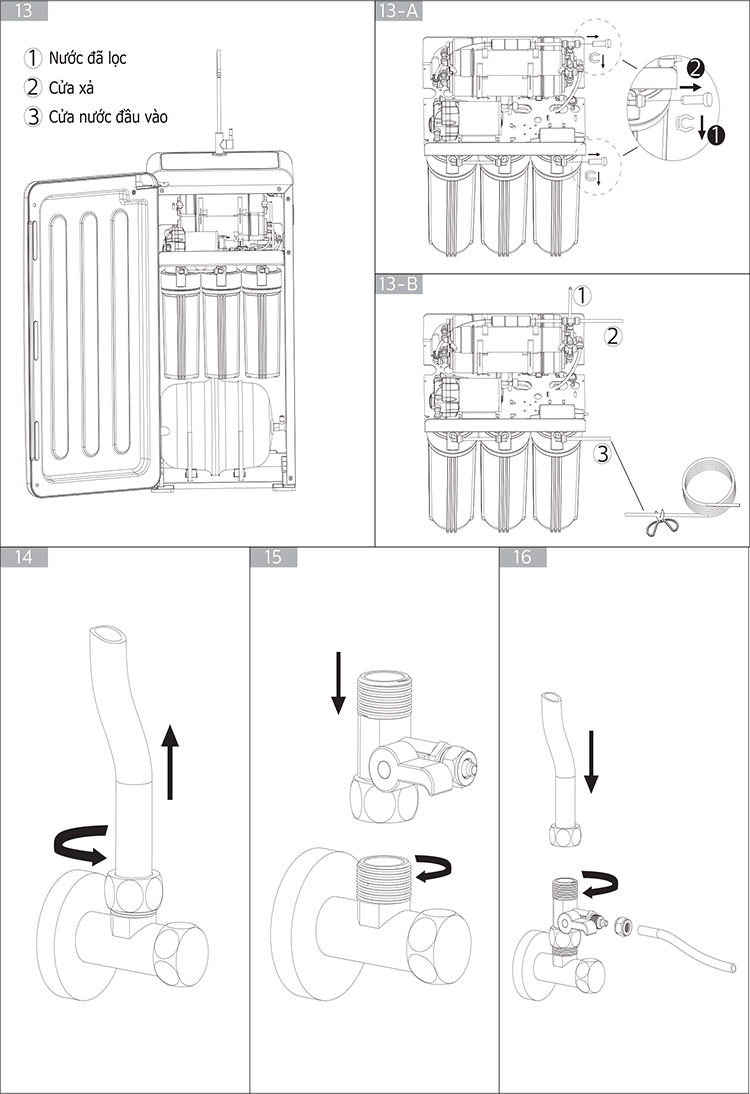 13

1 Nước đã lọc
2 Cửa xả
3 Cửa nước đầu vào

13-A

2
1

13-B

1
2
3

14

15

16