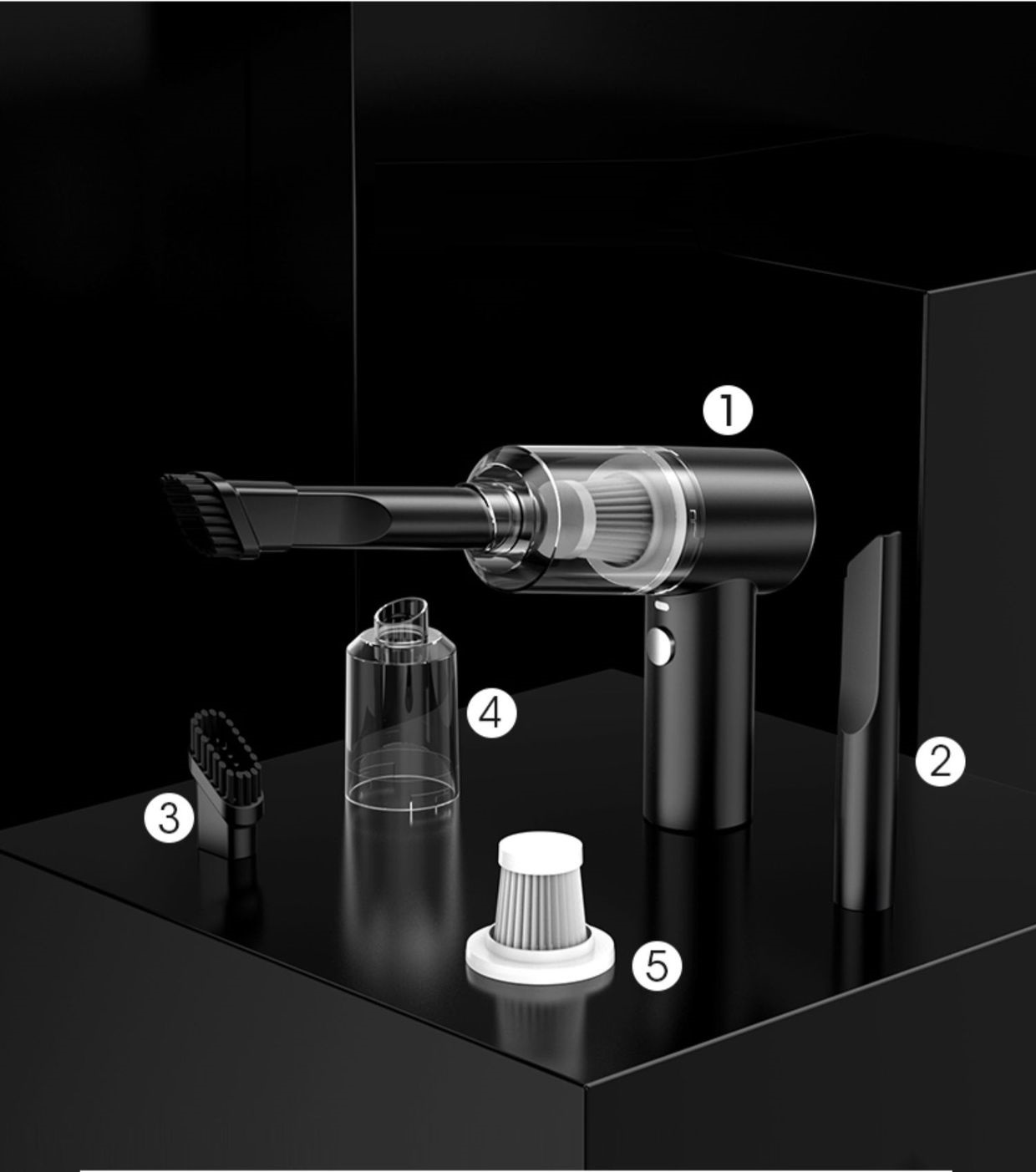 1
4
2
3
5