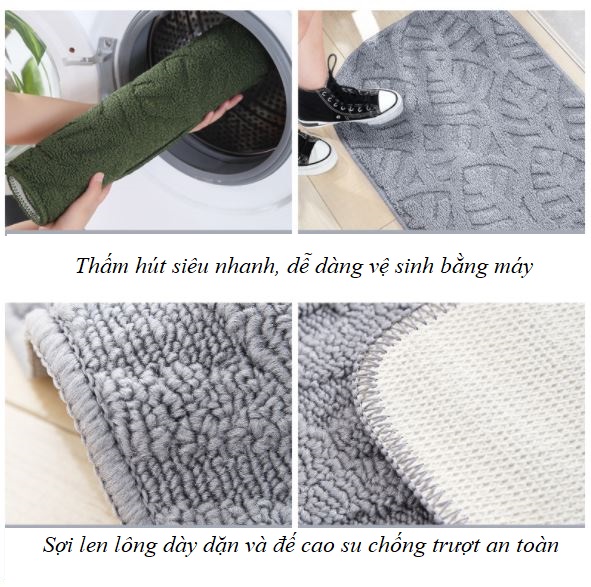 Thấm hút siêu nhanh, dễ dàng vệ sinh bằng máy

Sợi len lông dày dặn và đế cao su chống trượt an toàn