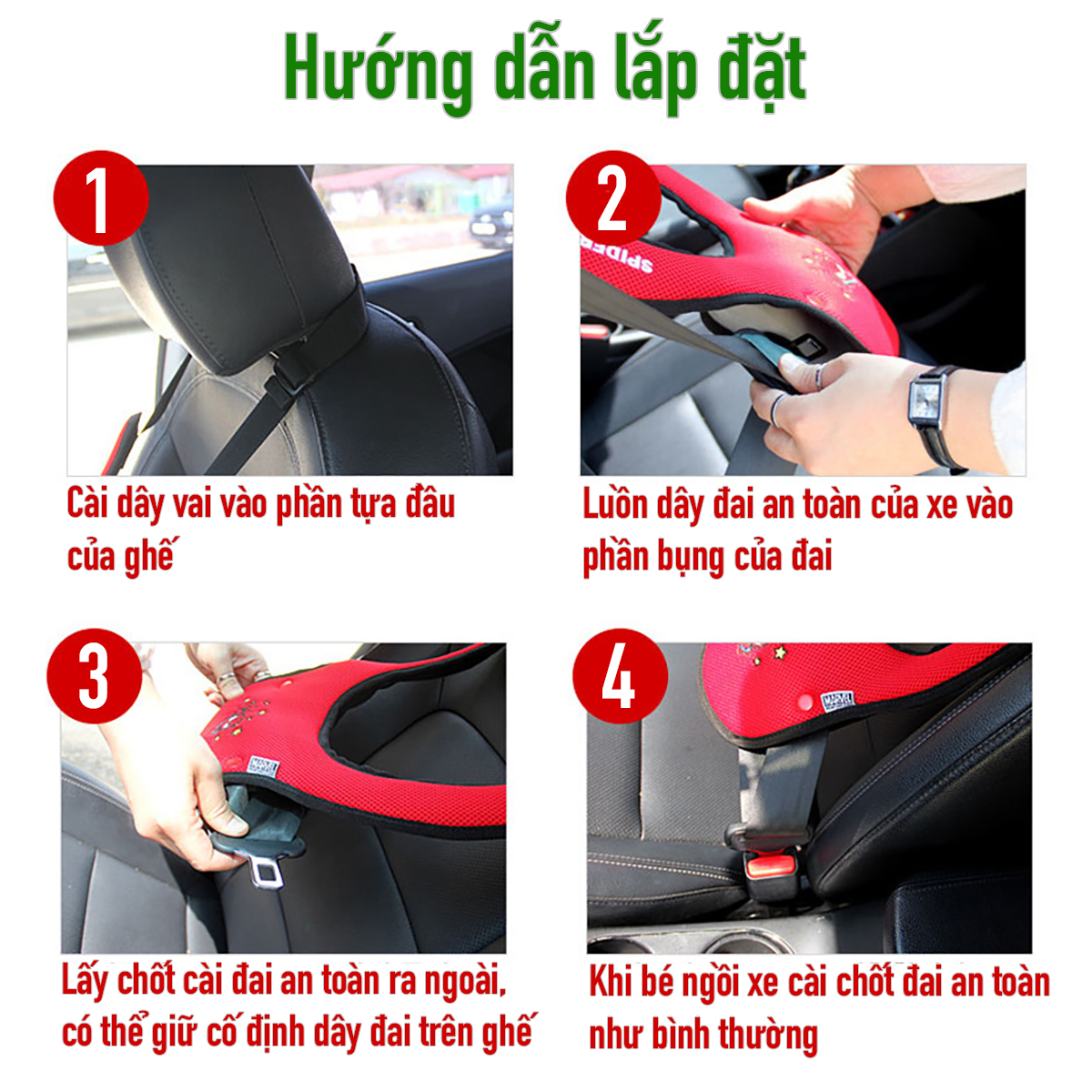 Hướng dẫn lắp đặt

1

Cài dây vai vào phần tựa đầu của ghế

2

SPIDER

Luồn dây đai an toàn của xe vào phần bụng của đai

3

MARVEL

Lấy chốt cài đai an toàn ra ngoài, có thể giữ cố định dây đai trên ghế

4

MARVEL

Khi bé ngồi xe cài chốt đai an toàn như bình thường