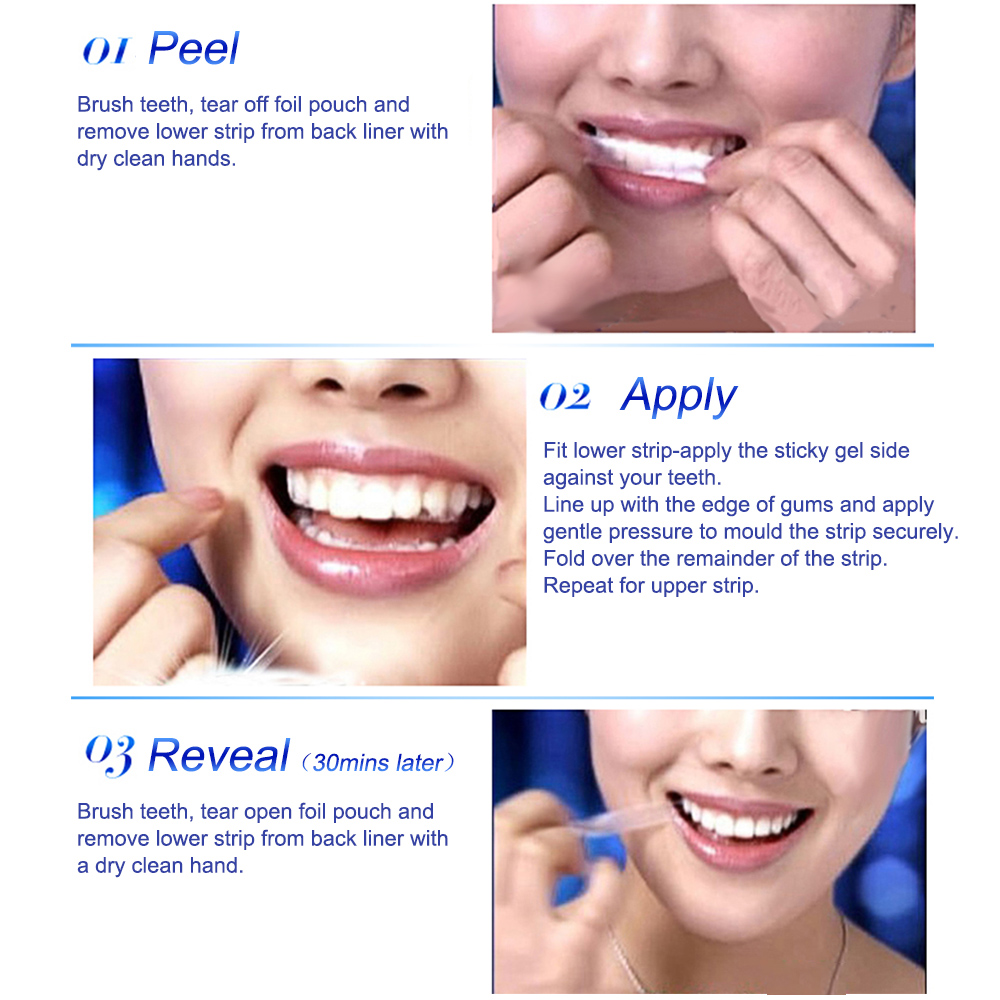 01 Peel

Brush teeth, tear off foil pouch and remove lower strip from back liner with dry clean hands.

02 Apply

Fit lower strip-apply the sticky gel side against your teeth.
Line up with the edge of gums and apply gentle pressure to mould the strip securely.
Fold over the remainder of the strip.
Repeat for upper strip.

03 Reveal (30mins later)

Brush teeth, tear open foil pouch and remove lower strip from back liner with a dry clean hand.