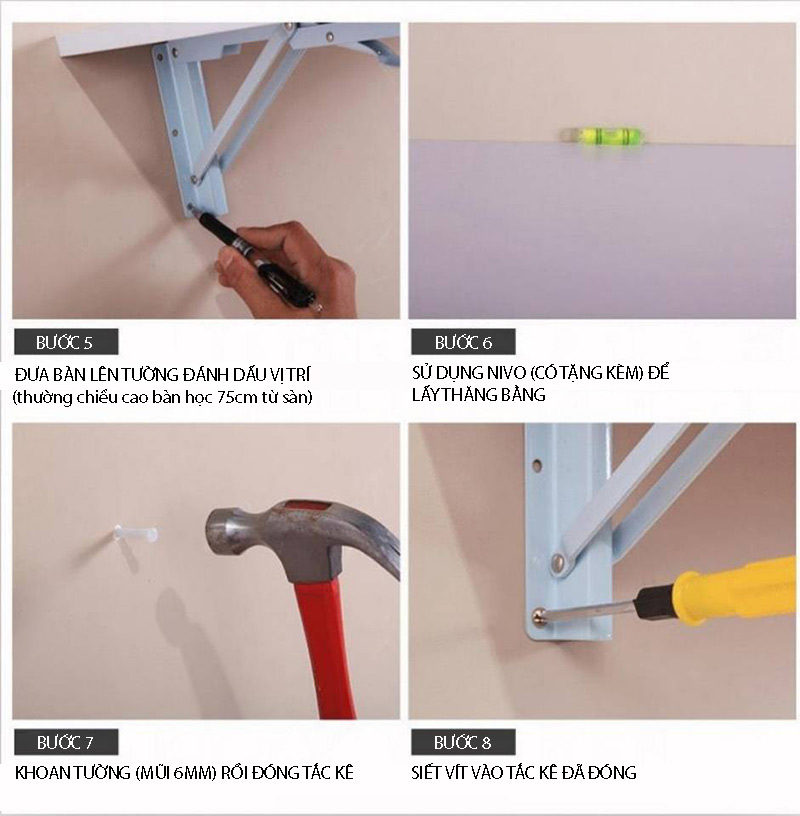 BƯỚC 5

ĐƯA BÀN LÊN TƯỜNG ĐÁNH DẤU VỊ TRÍ
(thường chiều cao bàn học 75cm từ sàn)

BƯỚC 6

SỬ DỤNG NIVO (CÓ TẶNG KÈM) ĐỂ LẤY THĂNG BẰNG

BƯỚC 7

KHOAN TƯỜNG (MŨI 6MM) RỒI ĐÓNG TẮC KÊ

BƯỚC 8

SIẾT VÍT VÀO TẮC KÊ ĐÃ ĐÓNG