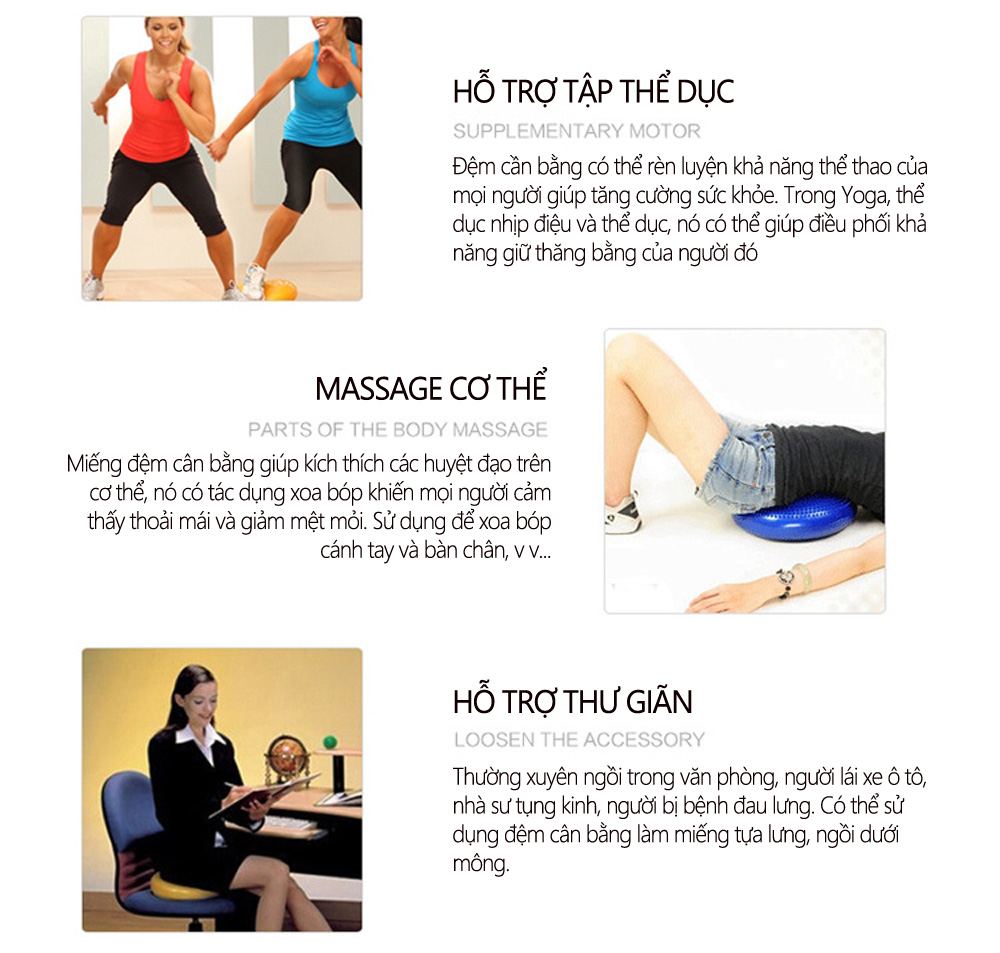 HỖ TRỢ TẬP THỂ DỤC

SUPPLEMENTARY MOTOR

Đệm cần bằng có thể rèn luyện khả năng thể thao của mọi người giúp tăng cường sức khỏe. Trong Yoga, thể dục nhịp điệu và thể dục, nó có thể giúp điều phối khả năng giữ thăng bằng của người đó

MASSAGE CƠ THỂ

PARTS OF THE BODY MASSAGE

Miếng đệm cân bằng giúp kích thích các huyệt đạo trên cơ thể, nó có tác dụng xoa bóp khiến mọi người cảm thấy thoải mái và giảm mệt mỏi. Sử dụng để xoa bóp cánh tay và bàn chân, v v...

HỖ TRỢ THƯ GIÃN

LOOSEN THE ACCESSORY

Thường xuyên ngồi trong văn phòng, người lái xe ô tô, nhà sư tụng kinh, người bị bệnh đau lưng. Có thể sử dụng đệm cân bằng làm miếng tựa lưng, ngồi dưới mông.