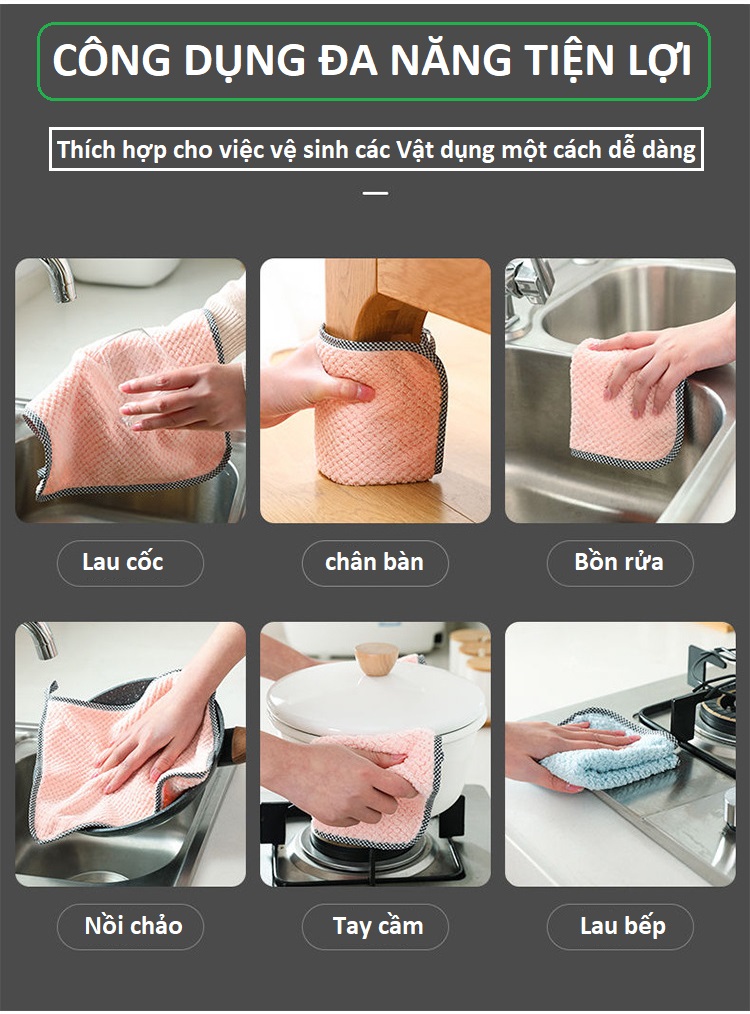 CÔNG DỤNG ĐA NĂNG TIỆN LỢI

Thích hợp cho việc vệ sinh các Vật dụng một cách dễ dàng

Lau cốc

chân bàn

Bồn rửa

Nồi chảo

Tay cầm

Lau bếp