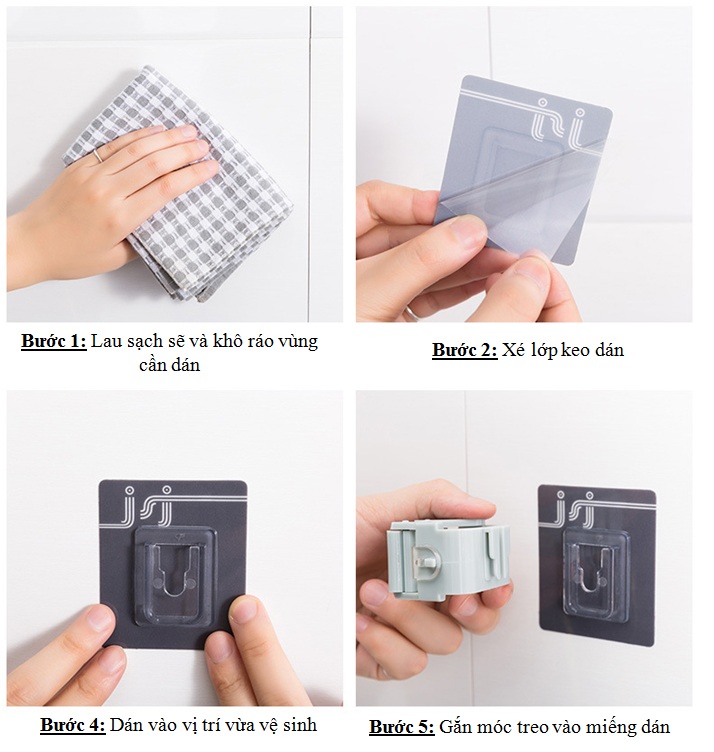 Bước 1: Lau sạch sẽ và khô ráo vùng cần dán

Bước 2: Xé lớp keo dán

Bước 4: Dán vào vị trí vừa vệ sinh

Bước 5: Gắn móc treo vào miếng dán