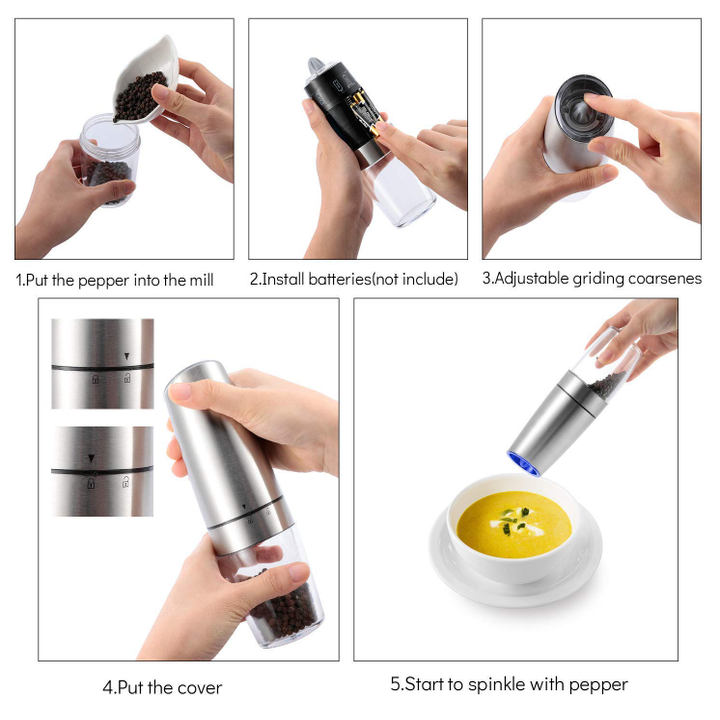 1.Put the pepper into the mill

2.Install batteries(not include)

3.Adjustable griding coarsenes

4.Put the cover

5.Start to spinkle with pepper