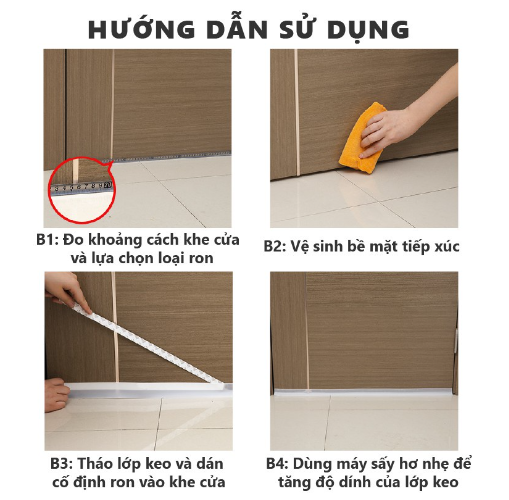 HƯỚNG DẪN SỬ DỤNG

B1: Đo khoảng cách khe cửa và lựa chọn loại ron

B2: Vệ sinh bề mặt tiếp xúc

B3: Tháo lớp keo và dán cố định ron vào khe cửa

B4: Dùng máy sấy hơ nhẹ để tăng độ dính của lớp keo