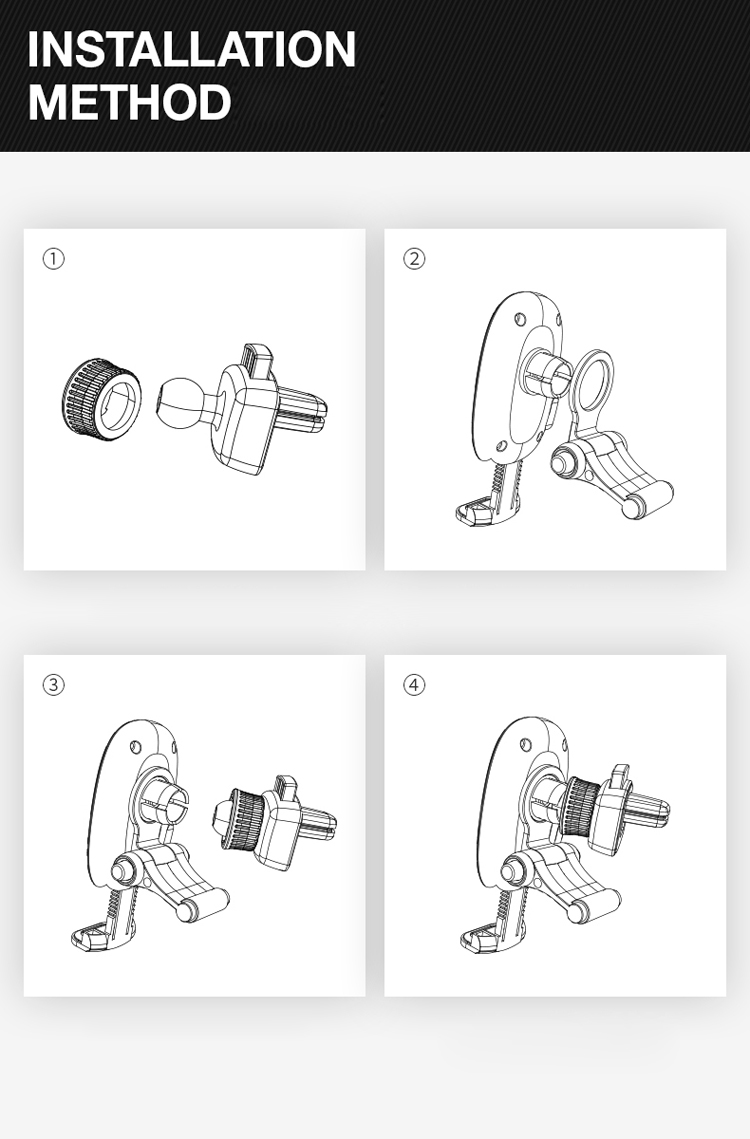 INSTALLATION METHOD

①

②

③

④