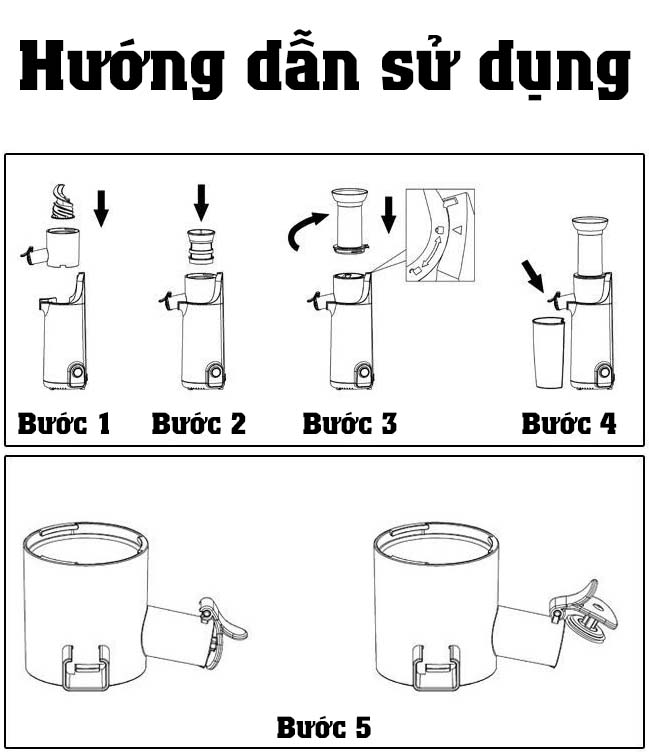 Hướng dẫn sử dụng

Bước 1
Bước 2
Bước 3
Bước 4

Bước 5