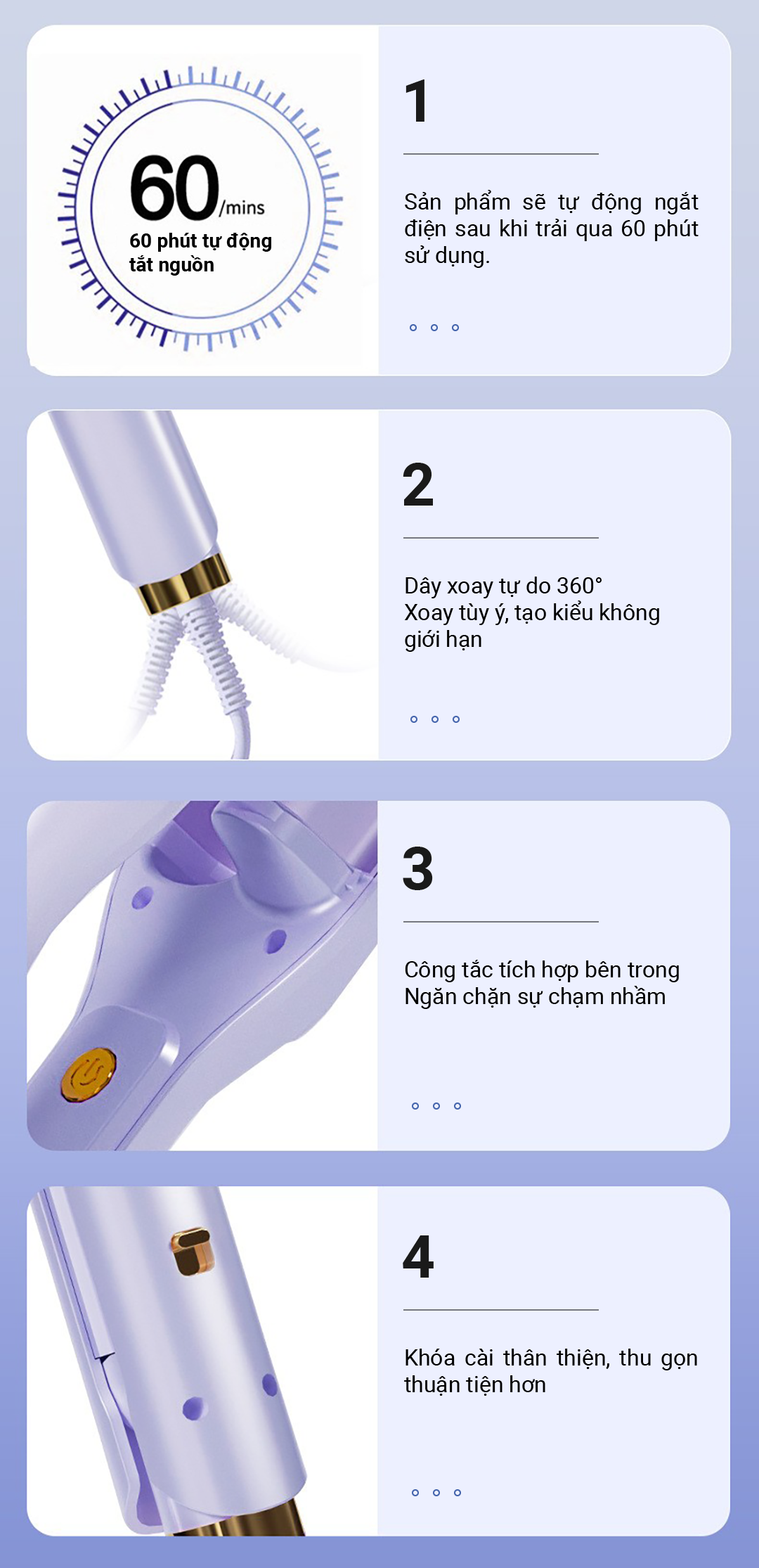 60/mins
60 phút tự động tắt nguồn

1

Sản phẩm sẽ tự động ngắt điện sau khi trải qua 60 phút sử dụng.

2

Dây xoay tự do 360°
Xoay tùy ý, tạo kiểu không giới hạn

3

Công tắc tích hợp bên trong
Ngăn chặn sự chạm nhầm

4

Khóa cài thân thiện, thu gọn thuận tiện hơn