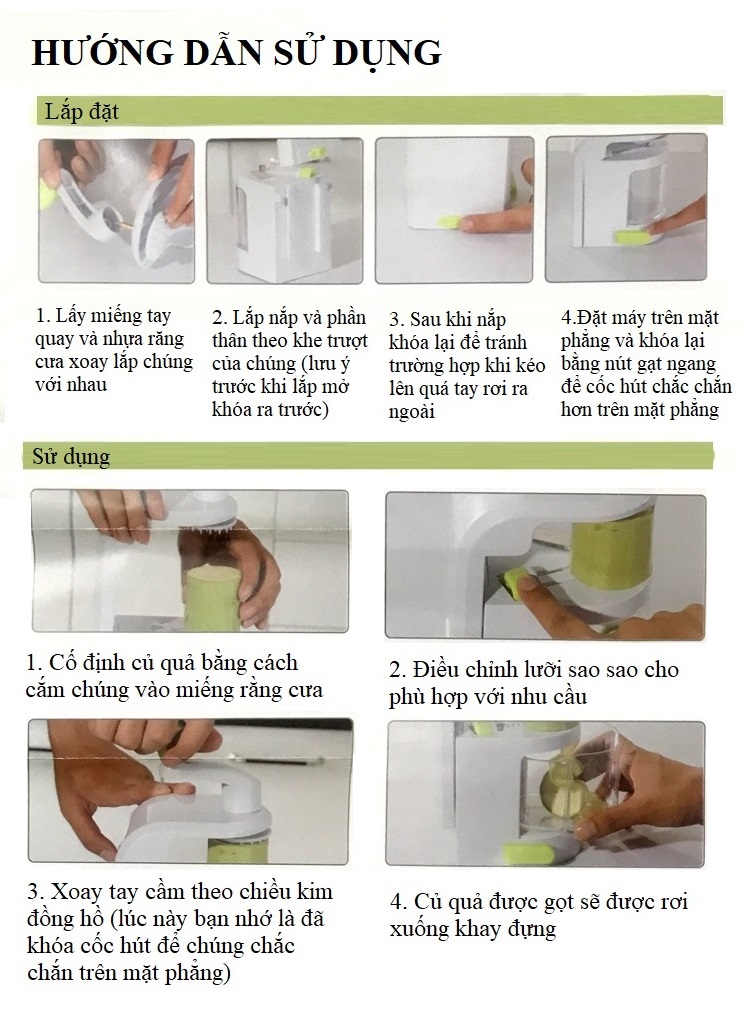 HƯỚNG DẪN SỬ DỤNG

Lắp đặt

1. Lấy miếng tay quay và nhựa răng cưa xoay lắp chúng với nhau

2. Lắp nắp và phần thân theo khe trượt của chúng (lưu ý trước khi lắp mở khóa ra trước)

3. Sau khi nắp khóa lại để tránh trường hợp khi kéo lên quá tay rơi ra ngoài

4.Đặt máy trên mặt phẳng và khóa lại bằng nút gạt ngang để cốc hút chắc chắn hơn trên mặt phẳng

Sử dụng

1. Cố định củ quả bằng cách cắm chúng vào miếng răng cưa

2. Điều chỉnh lưỡi sao sao cho phù hợp với nhu cầu

3. Xoay tay cầm theo chiều kim đồng hồ (lúc này bạn nhớ là đã khóa cốc hút để chúng chắc chắn trên mặt phẳng)

4. Củ quả được gọt sẽ được rơi xuống khay đựng