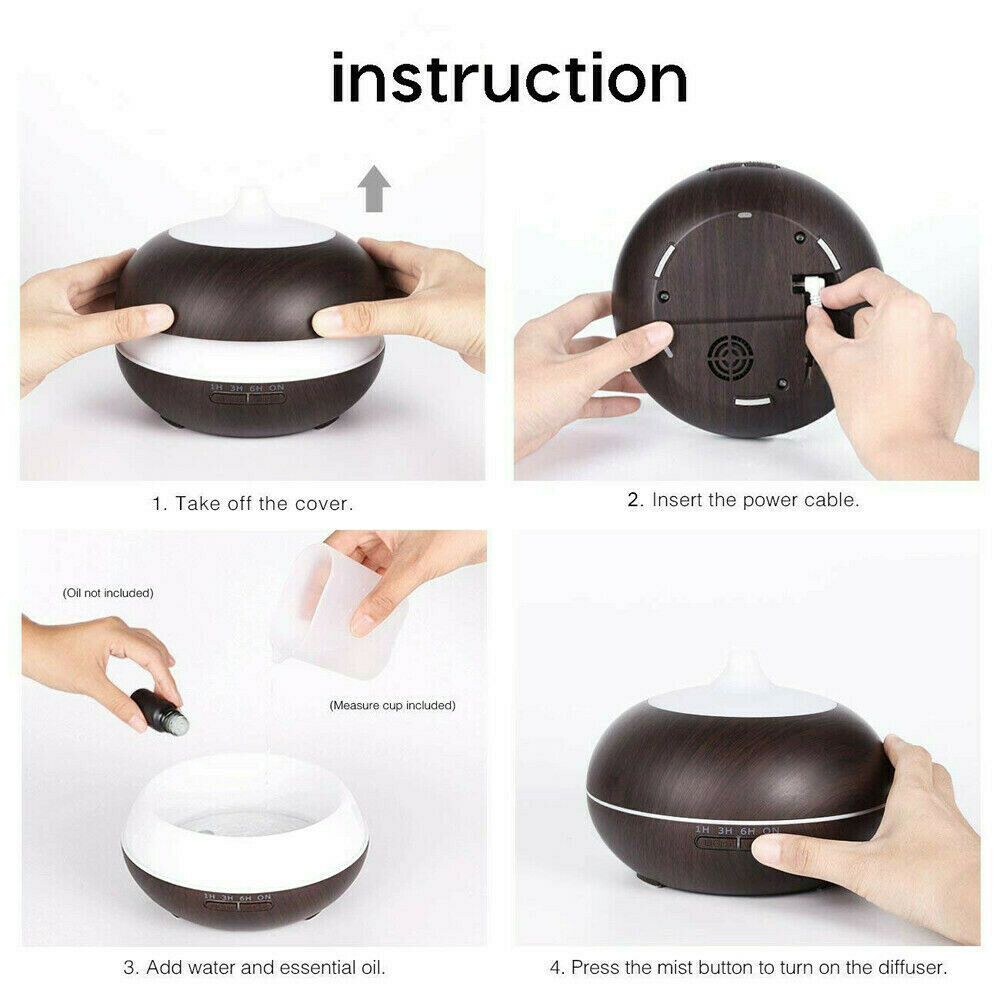 instruction

1H 3H 6H ON

1. Take off the cover.

2. Insert the power cable.

(Oil not included)

(Measure cup included)

1H 3H 6H ON

3. Add water and essential oil.

1H 3H 6H ON

4. Press the mist button to turn on the diffuser.