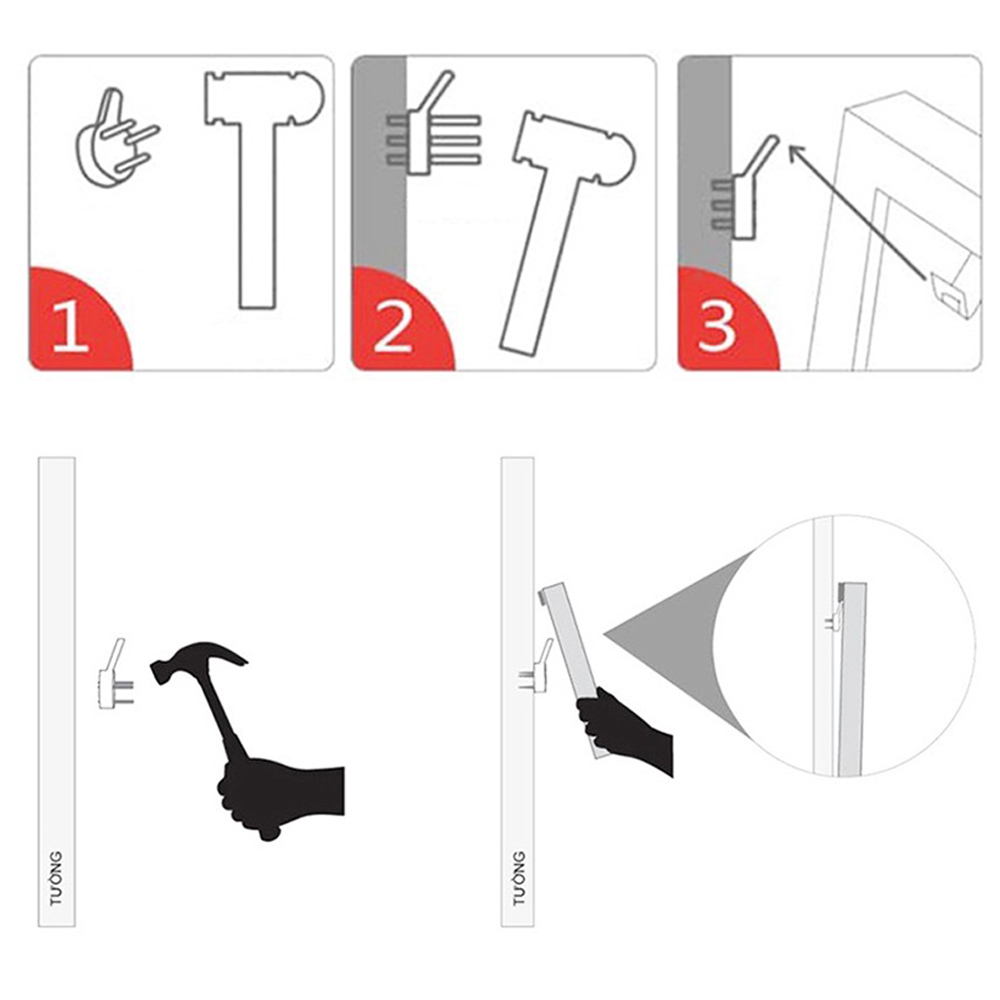 1

2

3

TƯỜNG

TƯỜNG