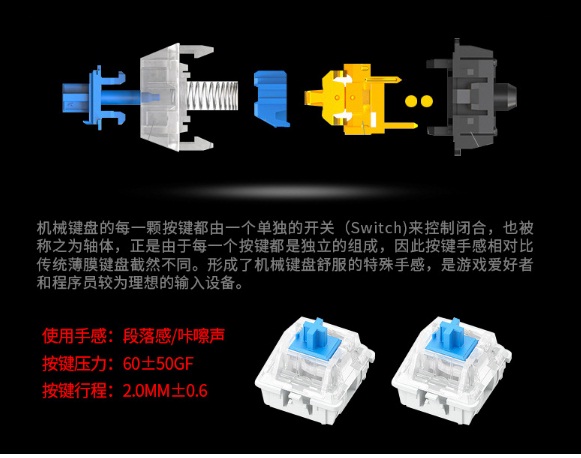 机械键盘的每一颗按键都由一个单独的开关（Switch)来控制闭合，也被称之为轴体，正是由于每一个按键都是独立的组成，因此按键手感相对比传统薄膜键盘截然不同。形成了机械键盘舒服的特殊手感，是游戏爱好者和程序员较为理想的输入设备。

使用手感：段落感/咔嚓声
按键压力：60±50GF
按键行程：2.0MM±0.6