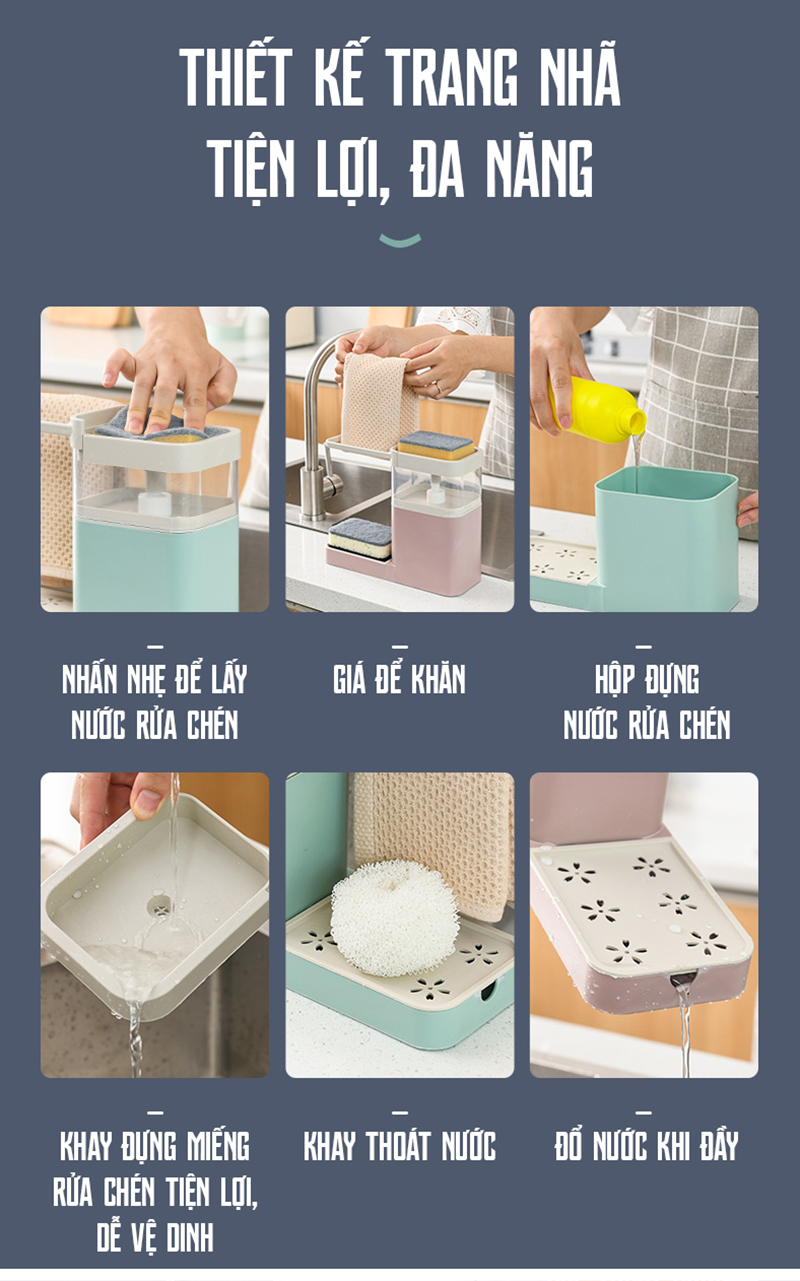 THIẾT KẾ TRANG NHÃ
TIỆN LỢI, ĐA NĂNG

NHẤN NHẸ ĐỂ LẤY NƯỚC RỬA CHÉN

GIÁ ĐỂ KHĂN

HỘP ĐỰNG NƯỚC RỬA CHÉN

KHAY ĐỰNG MIẾNG RỬA CHÉN TIỆN LỢI, DỄ VỆ DINH

KHAY THOÁT NƯỚC

ĐỔ NƯỚC KHI ĐẦY