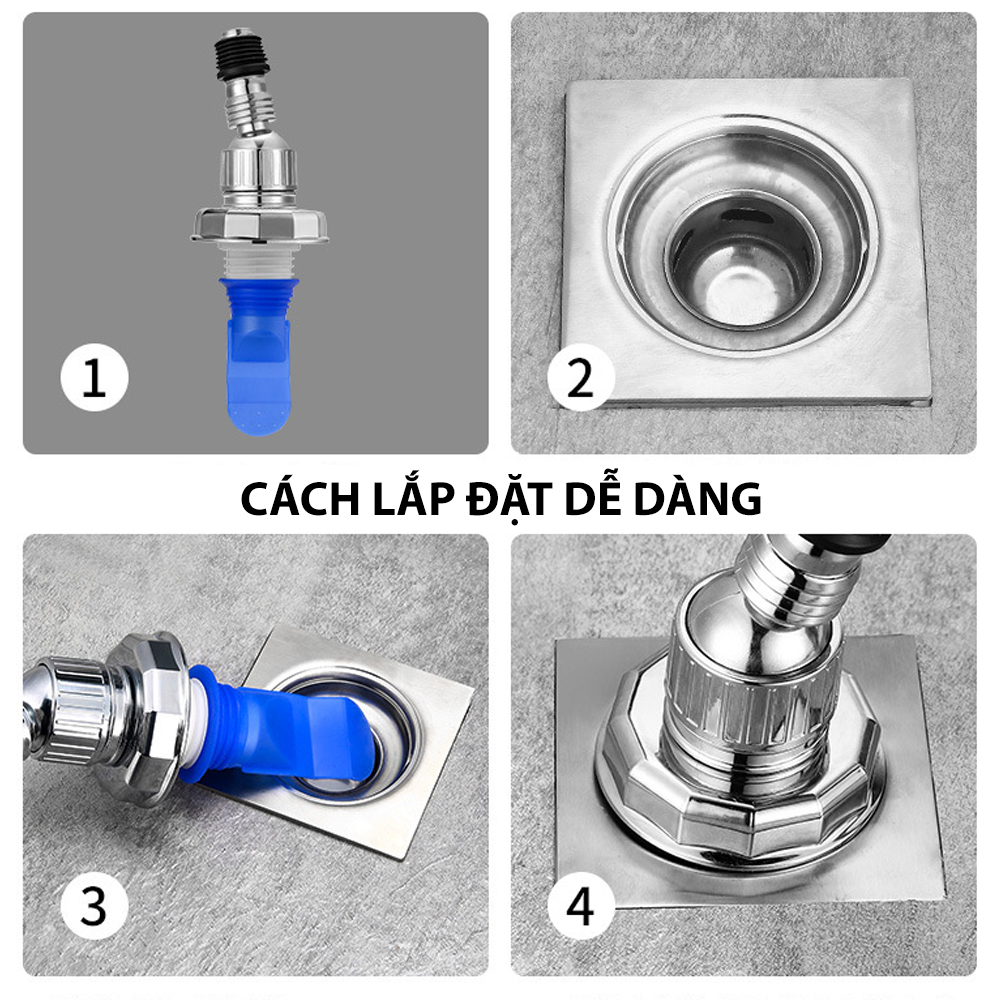 1

2

CÁCH LẮP ĐẶT DỄ DÀNG

3

4