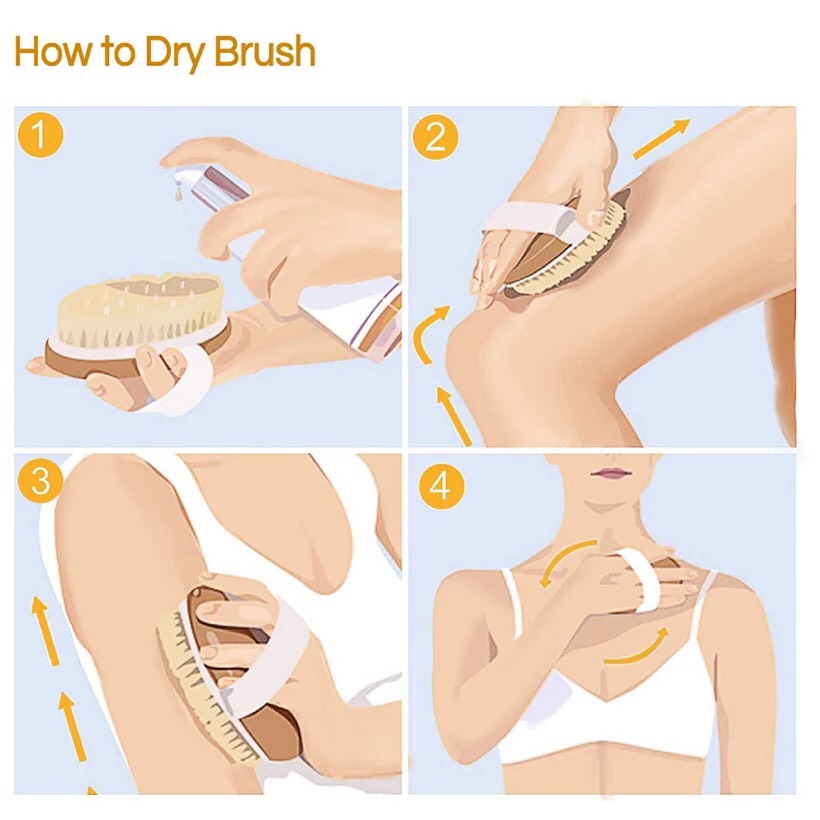 How to Dry Brush

1

2

3

4