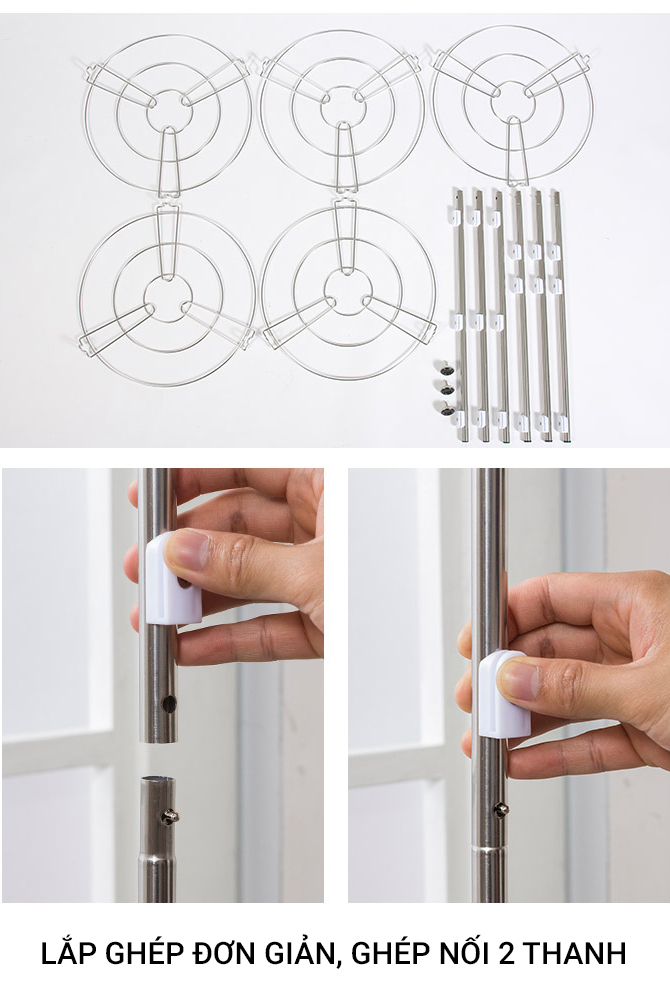 LẮP GHÉP ĐƠN GIẢN, GHÉP NỐI 2 THANH