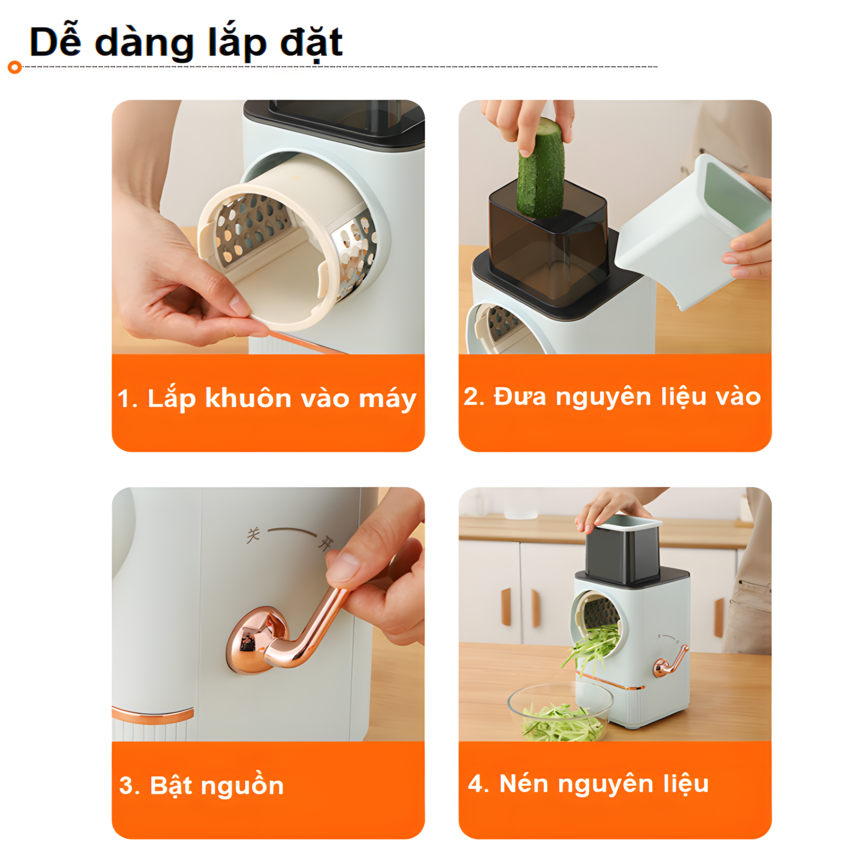 Dễ dàng lắp đặt

1. Lắp khuôn vào máy

2. Đưa nguyên liệu vào

关 开

3. Bật nguồn

4. Nén nguyên liệu