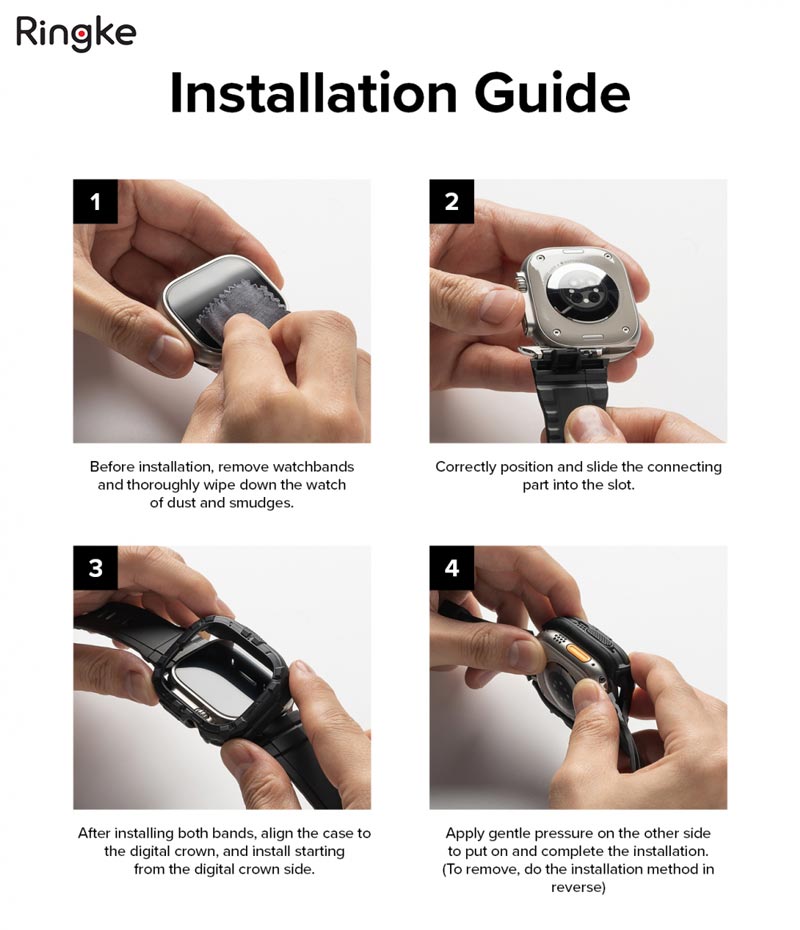 Ringke

Installation Guide

1

Before installation, remove watchbands and thoroughly wipe down the watch of dust and smudges.

2

Correctly position and slide the connecting part into the slot.

3

After installing both bands, align the case to the digital crown, and install starting from the digital crown side.

4

Apply gentle pressure on the other side to put on and complete the installation. (To remove, do the installation method in reverse)