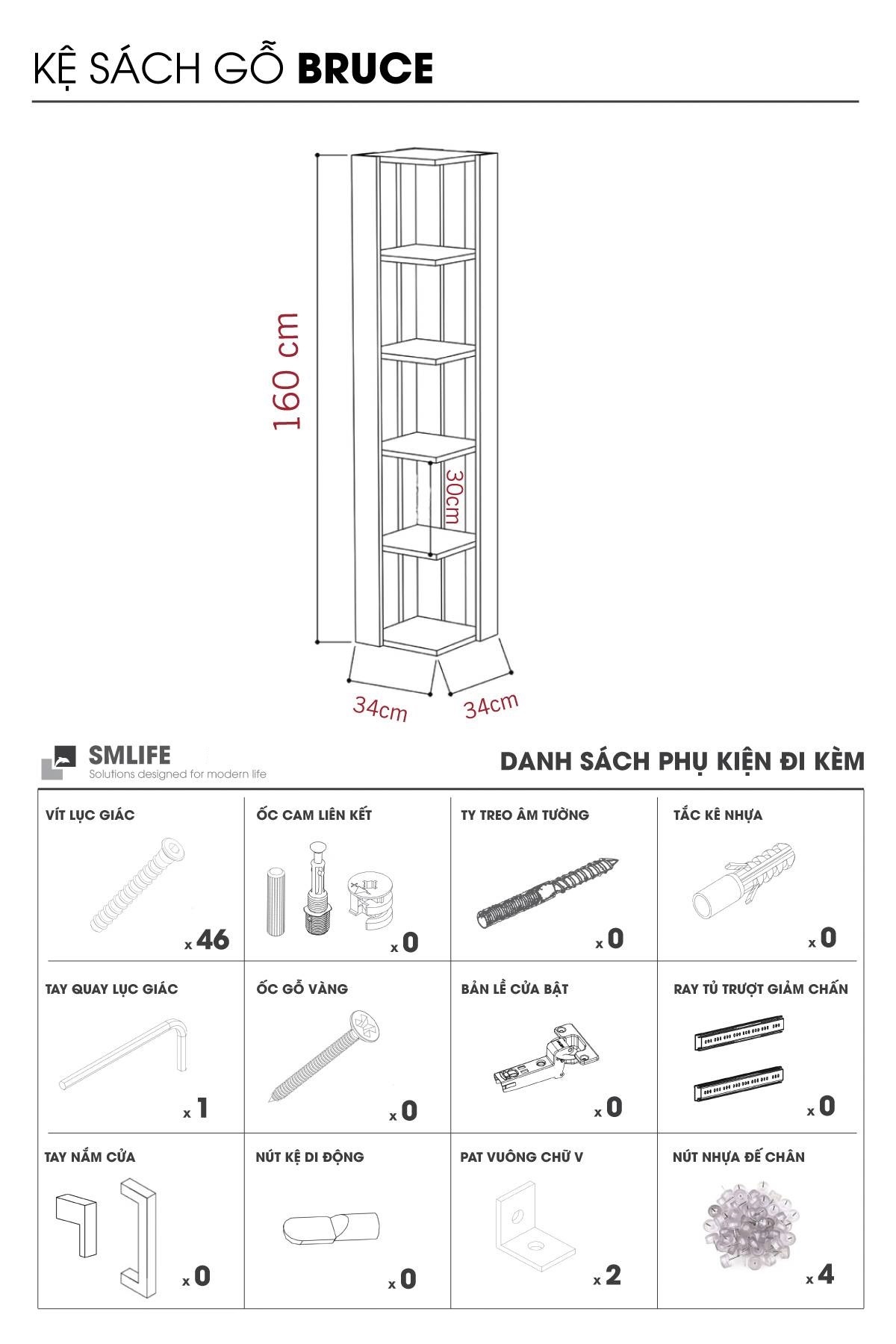 KỆ SÁCH GỖ **BRUCE**

160 cm

30cm

34cm

34cm

SMLIFE
Solutions designed for modern life

DANH SÁCH PHỤ KIỆN ĐI KÈM

| VÍT LỤC GIÁC x 46 | ỐC CAM LIÊN KẾT x 0 | TY TREO ÂM TƯỜNG x 0 | TẮC KÊ NHỰA x 0 |
|---|---|---|---|
| TAY QUAY LỤC GIÁC x 1 | ỐC GỖ VÀNG x 0 | BẢN LỀ CỬA BẬT x 0 | RAY TỦ TRƯỢT GIẢM CHẤN x 0 |
| TAY NẮM CỬA x 0 | NÚT KỆ DI ĐỘNG x 0 | PAT VUÔNG CHỮ V x 2 | NÚT NHỰA ĐẾ CHÂN x 4 |