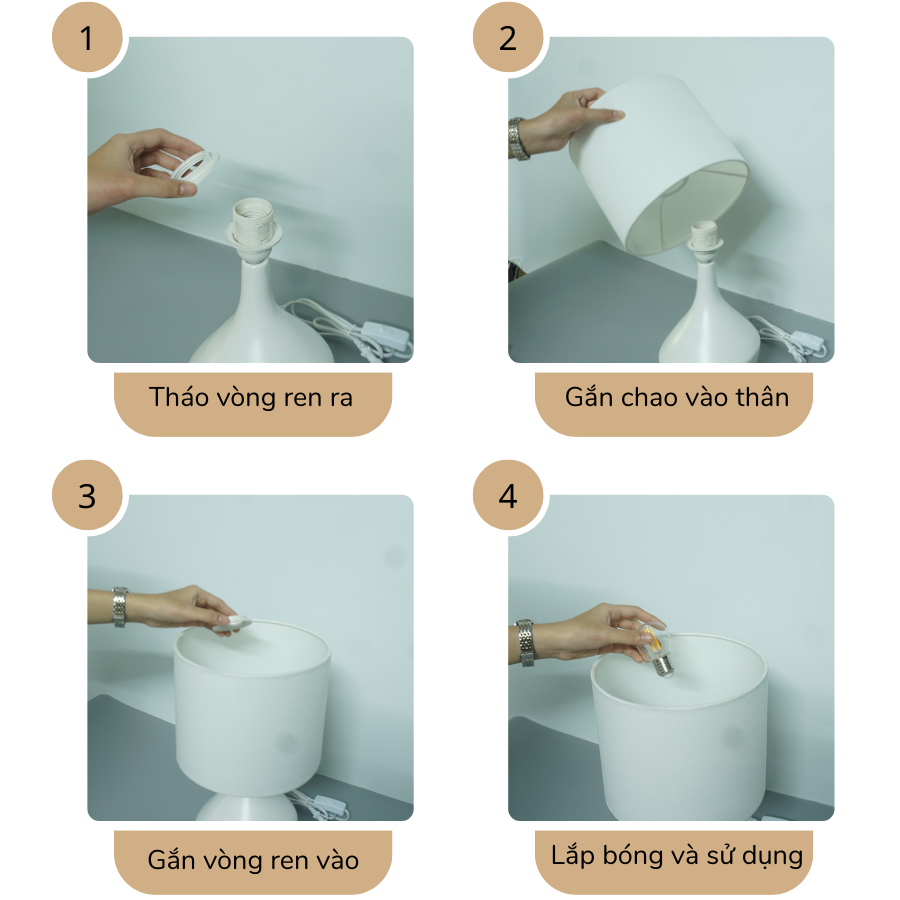 1

Tháo vòng ren ra

2

Gắn chao vào thân

3

Gắn vòng ren vào

4

Lắp bóng và sử dụng