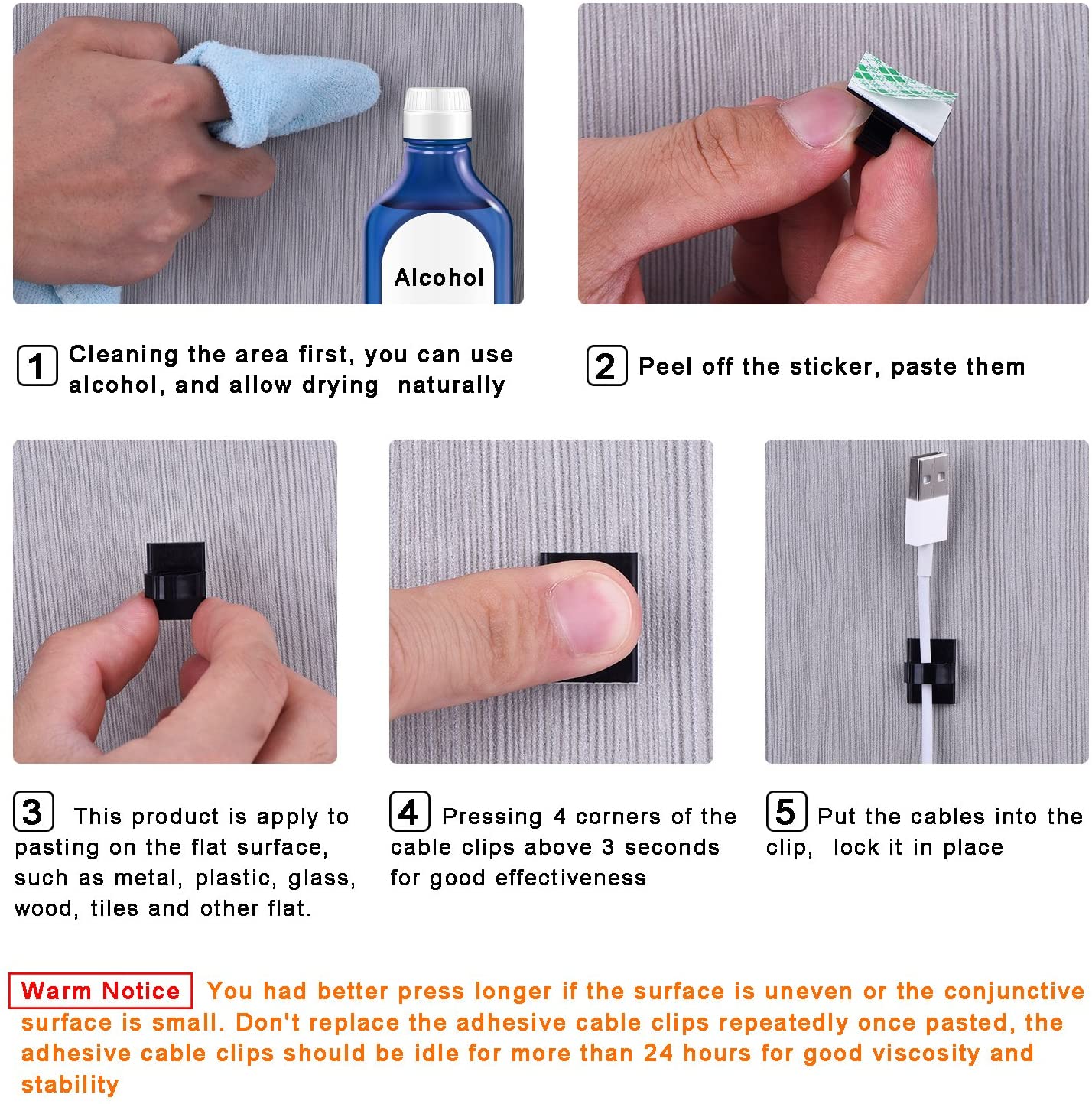 Alcohol

1 Cleaning the area first, you can use alcohol, and allow drying naturally

2 Peel off the sticker, paste them

3 This product is apply to pasting on the flat surface, such as metal, plastic, glass, wood, tiles and other flat.

4 Pressing 4 corners of the cable clips above 3 seconds for good effectiveness

5 Put the cables into the clip, lock it in place

Warm Notice You had better press longer if the surface is uneven or the conjunctive surface is small. Don't replace the adhesive cable clips repeatedly once pasted, the adhesive cable clips should be idle for more than 24 hours for good viscosity and stability