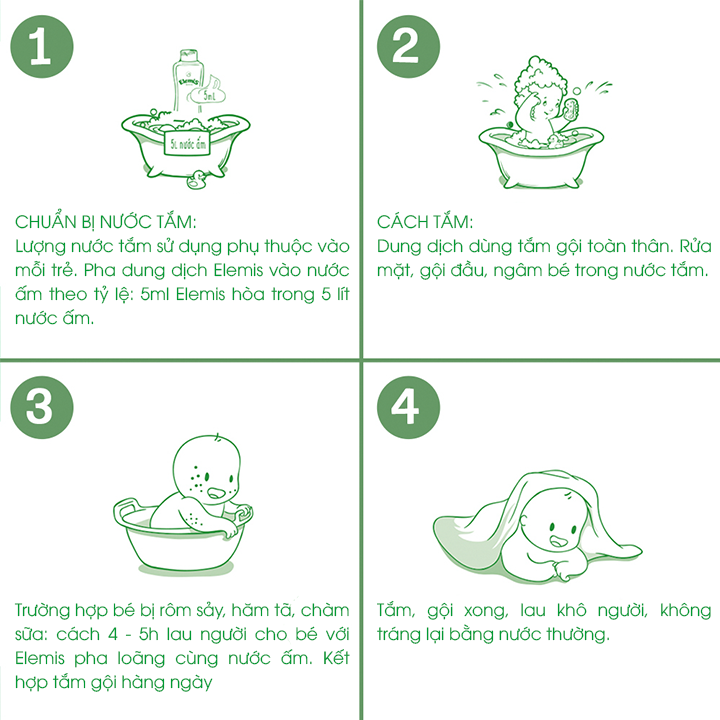 1

Elemis

5mL

5L nước ấm

CHUẨN BỊ NƯỚC TẮM:
Lượng nước tắm sử dụng phụ thuộc vào mỗi trẻ. Pha dung dịch Elemis vào nước ấm theo tỷ lệ: 5ml Elemis hòa trong 5 lít nước ấm.

2

CÁCH TẮM:
Dung dịch dùng tắm gội toàn thân. Rửa mặt, gội đầu, ngâm bé trong nước tắm.

3

Trường hợp bé bị rôm sảy, hăm tã, chàm sữa: cách 4 - 5h lau người cho bé với Elemis pha loãng cùng nước ấm. Kết hợp tắm gội hàng ngày

4

Tắm, gội xong, lau khô người, không tráng lại bằng nước thường.