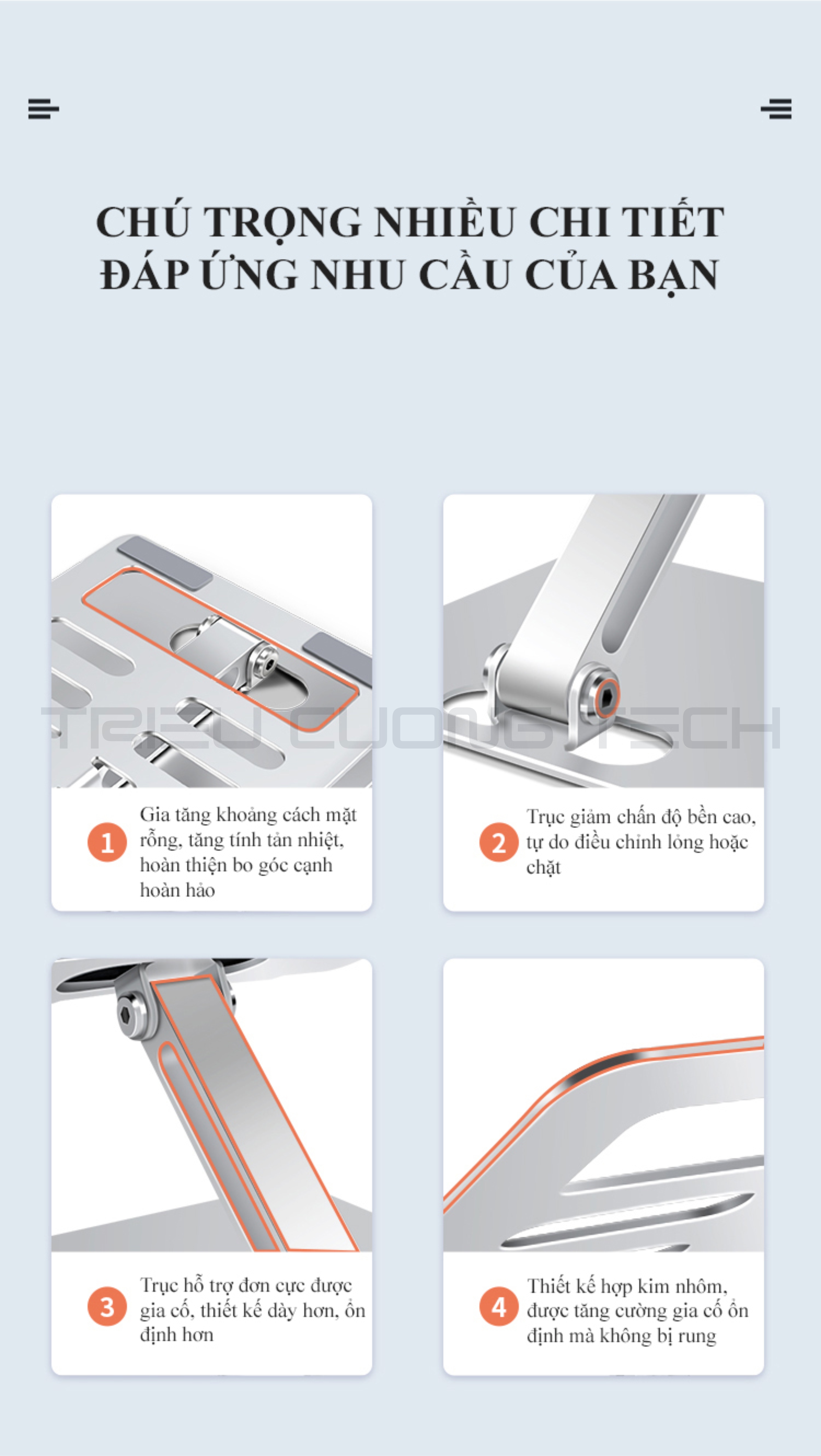 CHÚ TRỌNG NHIỀU CHI TIẾT
ĐÁP ỨNG NHU CẦU CỦA BẠN

TRIEU CUONG TECH

1 Gia tăng khoảng cách mặt rỗng, tăng tính tản nhiệt, hoàn thiện bo góc cạnh hoàn hảo

2 Trục giảm chấn độ bền cao, tự do điều chỉnh lỏng hoặc chặt

3 Trục hỗ trợ đơn cực được gia cố, thiết kế dày hơn, ổn định hơn

4 Thiết kế hợp kim nhôm, được tăng cường gia cố ổn định mà không bị rung