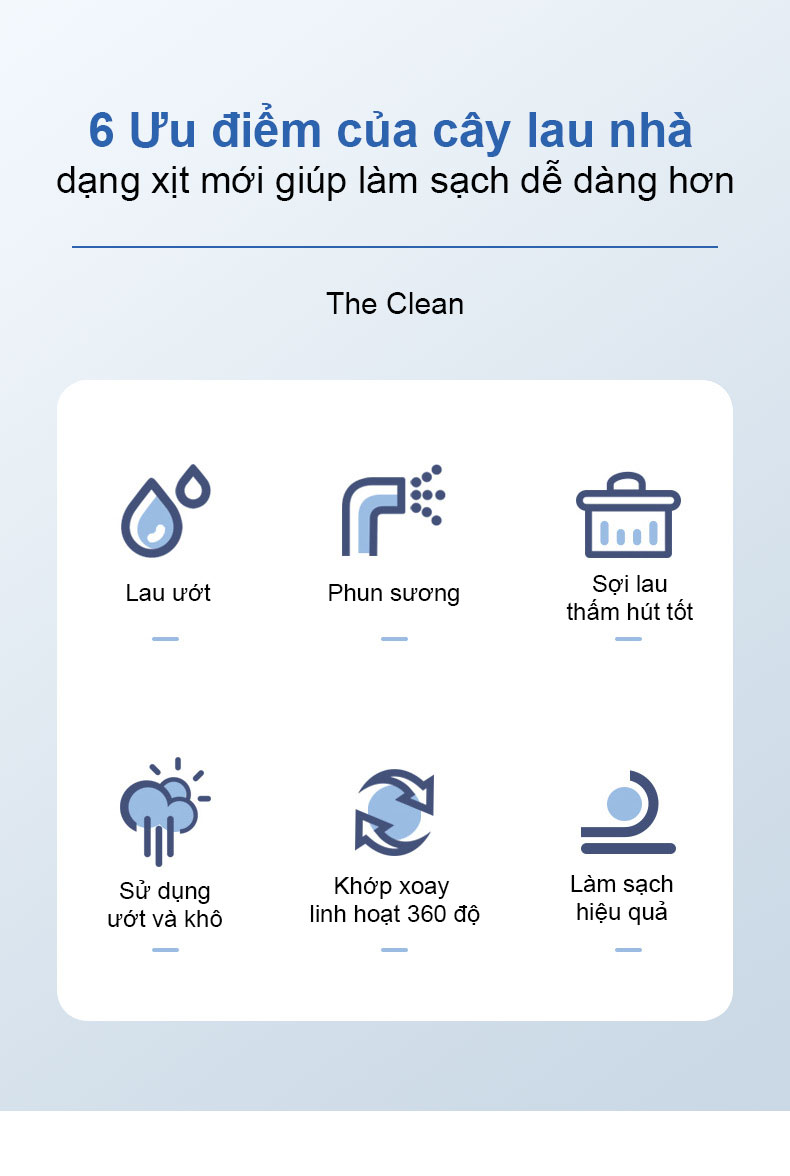 6 Ưu điểm của cây lau nhà
dạng xịt mới giúp làm sạch dễ dàng hơn

The Clean

Lau ướt

Phun sương

Sợi lau
thấm hút tốt

Sử dụng
ướt và khô

Khớp xoay
linh hoạt 360 độ

Làm sạch
hiệu quả