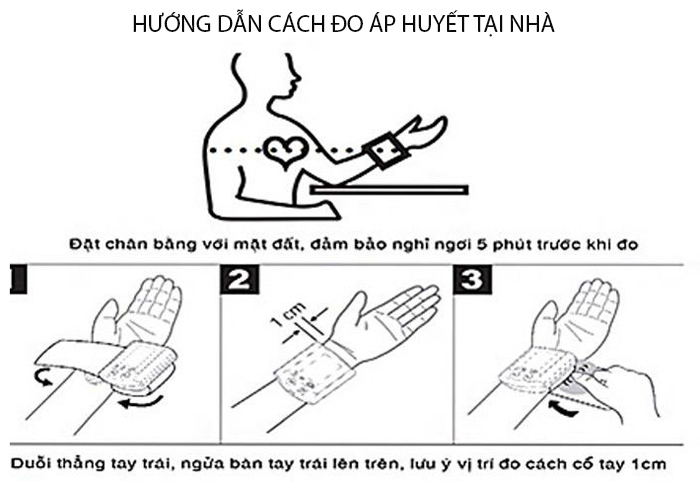 HƯỚNG DẪN CÁCH ĐO ÁP HUYẾT TẠI NHÀ

Đặt chân bằng với mặt đất, đảm bảo nghỉ ngơi 5 phút trước khi đo

1

2

1 cm

3

Duỗi thẳng tay trái, ngửa bàn tay trái lên trên, lưu ý vị trí đo cách cổ tay 1cm