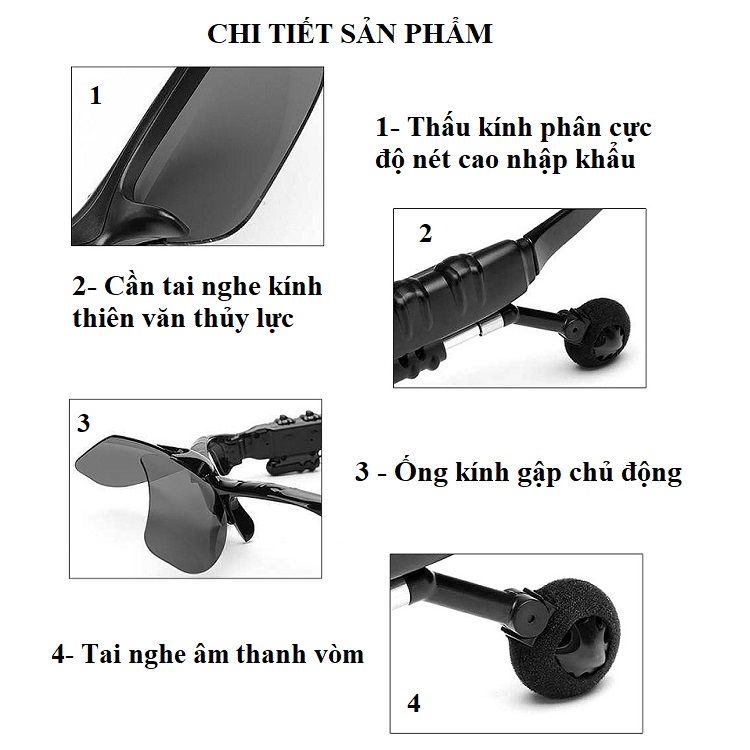 CHI TIẾT SẢN PHẨM

1

1- Thấu kính phân cực độ nét cao nhập khẩu

2

2- Cần tai nghe kính thiên văn thủy lực

3

3 - Ống kính gập chủ động

4- Tai nghe âm thanh vòm

4