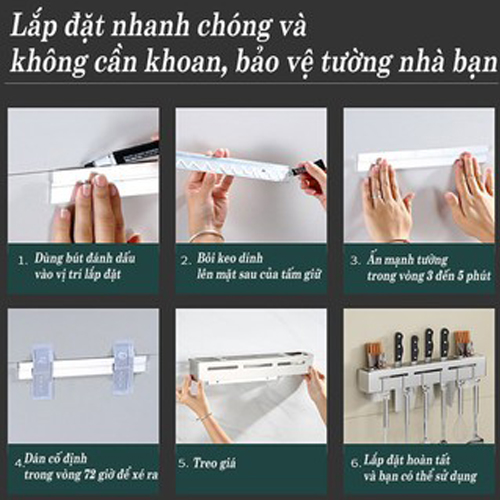 Lắp đặt nhanh chóng và không cần khoan, bảo vệ tường nhà bạn

1. Dùng bút đánh dấu vào vị trí lắp đặt

2. Bôi keo dính lên mặt sau của tấm giữ

3. Ấn mạnh tường trong vòng 3 đến 5 phút

4. Dán cố định trong vòng 72 giờ để xé ra

5. Treo giá

6. Lắp đặt hoàn tất và bạn có thể sử dụng