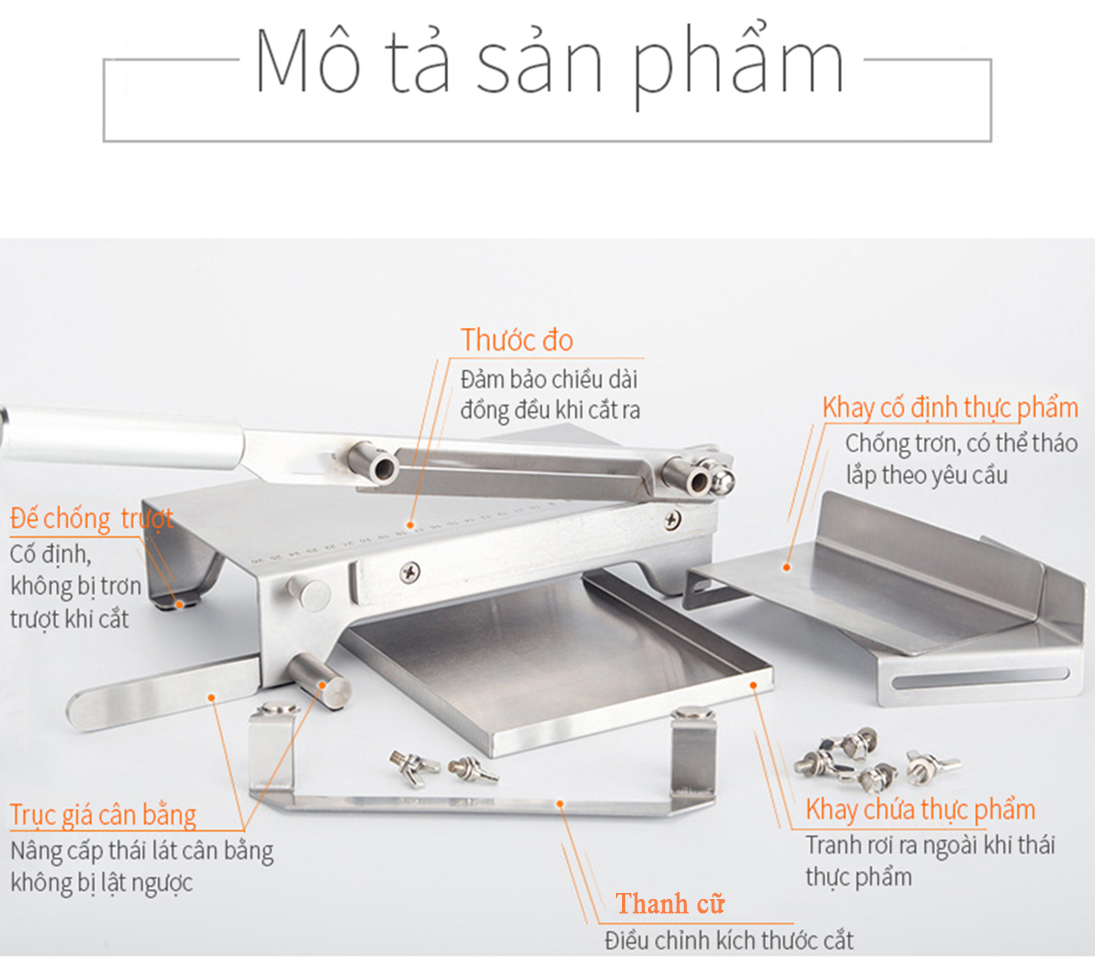 Mô tả sản phẩm

Thước đo
Đảm bảo chiều dài đồng đều khi cắt ra

Khay cố định thực phẩm
Chống trơn, có thể tháo lắp theo yêu cầu

Đế chống trượt
Cố định, không bị trơn trượt khi cắt

Trục giá cân bằng
Nâng cấp thái lát cân bằng không bị lật ngược

Khay chứa thực phẩm
Tranh rơi ra ngoài khi thái thực phẩm

Thanh cữ
Điều chỉnh kích thước cắt