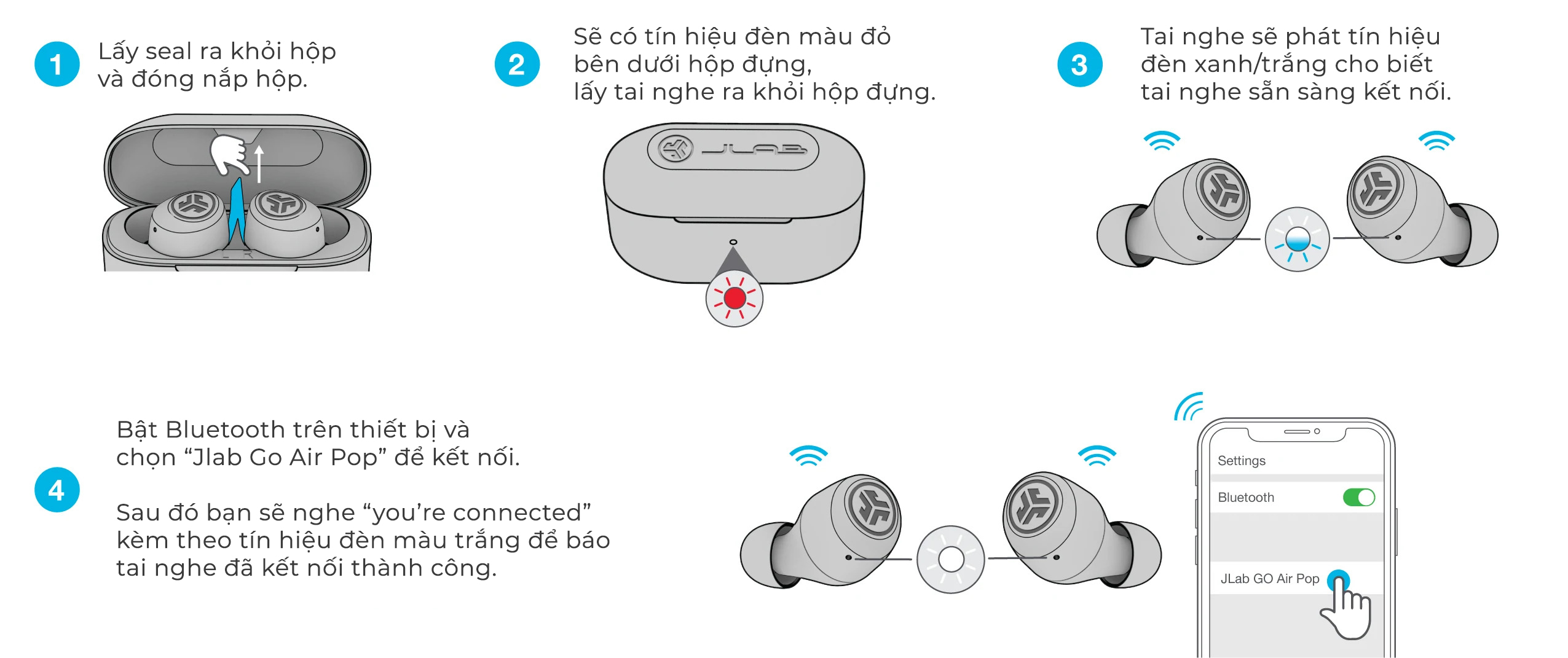 1 Lấy seal ra khỏi hộp và đóng nắp hộp.

2 Sẽ có tín hiệu đèn màu đỏ bên dưới hộp đựng, lấy tai nghe ra khỏi hộp đựng.

JLAB

3 Tai nghe sẽ phát tín hiệu đèn xanh/trắng cho biết tai nghe sẵn sàng kết nối.

4 Bật Bluetooth trên thiết bị và chọn “Jlab Go Air Pop” để kết nối.

Sau đó bạn sẽ nghe “you’re connected” kèm theo tín hiệu đèn màu trắng để báo tai nghe đã kết nối thành công.

Settings

Bluetooth

JLab GO Air Pop