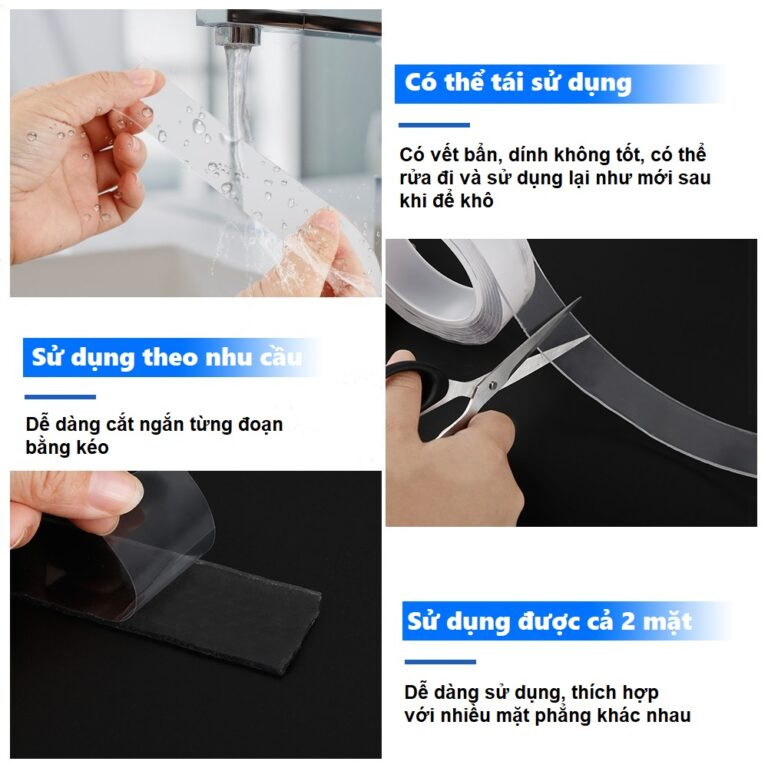 Có thể tái sử dụng

Có vết bẩn, dính không tốt, có thể rửa đi và sử dụng lại như mới sau khi để khô

Sử dụng theo nhu cầu

Dễ dàng cắt ngắn từng đoạn bằng kéo

Sử dụng được cả 2 mặt

Dễ dàng sử dụng, thích hợp với nhiều mặt phẳng khác nhau