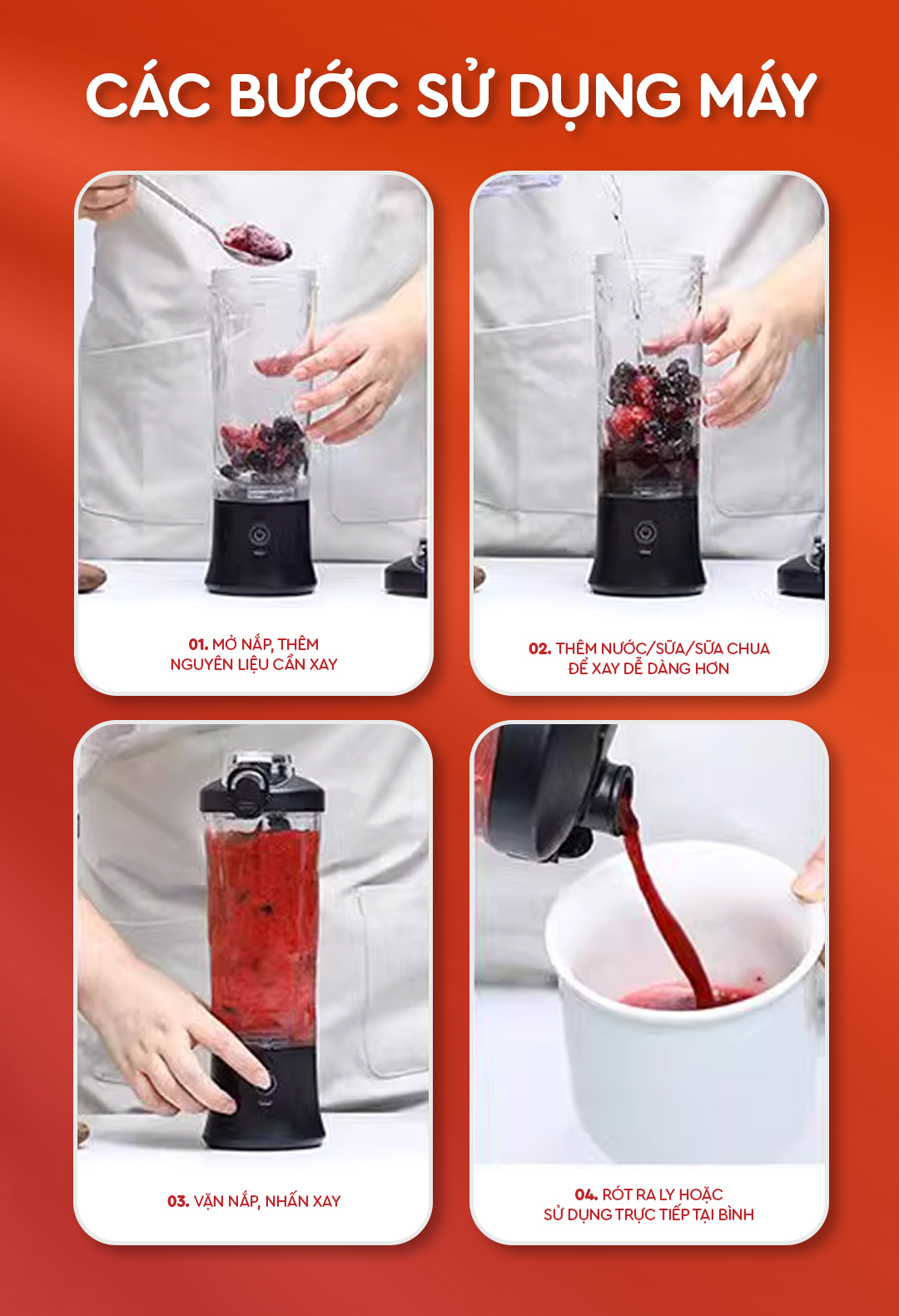 CÁC BƯỚC SỬ DỤNG MÁY

01. MỞ NẮP, THÊM NGUYÊN LIỆU CẦN XAY

02. THÊM NƯỚC/SỮA/SỮA CHUA ĐỂ XAY DỄ DÀNG HƠN

03. VẶN NẮP, NHẤN XAY

04. RÓT RA LY HOẶC SỬ DỤNG TRỰC TIẾP TẠI BÌNH