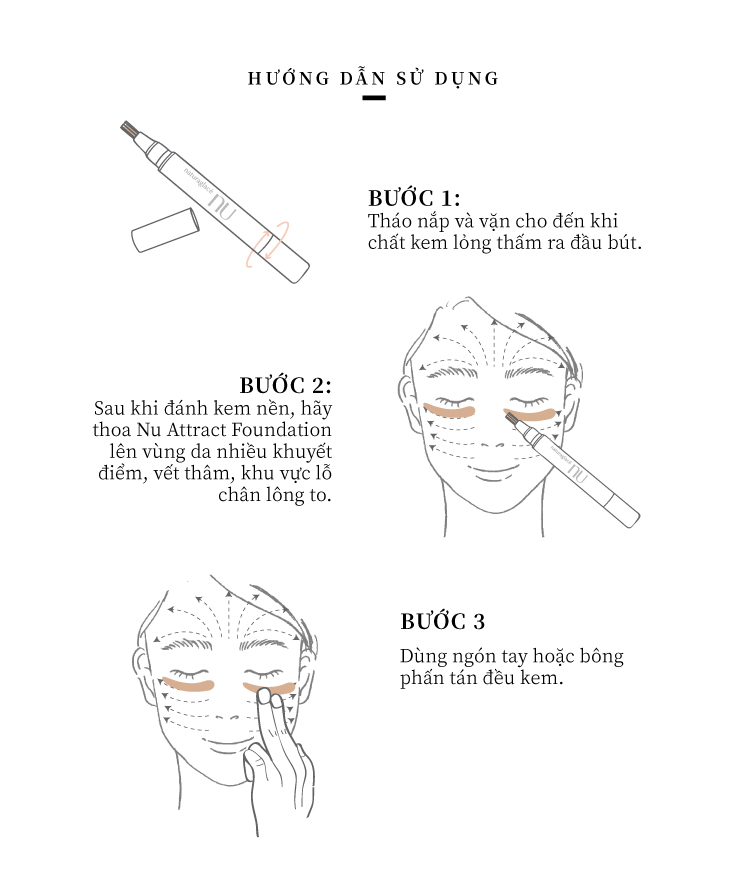 HƯỚNG DẪN SỬ DỤNG

naturaglacé
NU

BƯỚC 1:
Tháo nắp và vặn cho đến khi chất kem lỏng thấm ra đầu bút.

BƯỚC 2:
Sau khi đánh kem nền, hãy thoa Nu Attract Foundation lên vùng da nhiều khuyết điểm, vết thâm, khu vực lỗ chân lông to.

naturaglacé
NU

BƯỚC 3
Dùng ngón tay hoặc bông phấn tán đều kem.