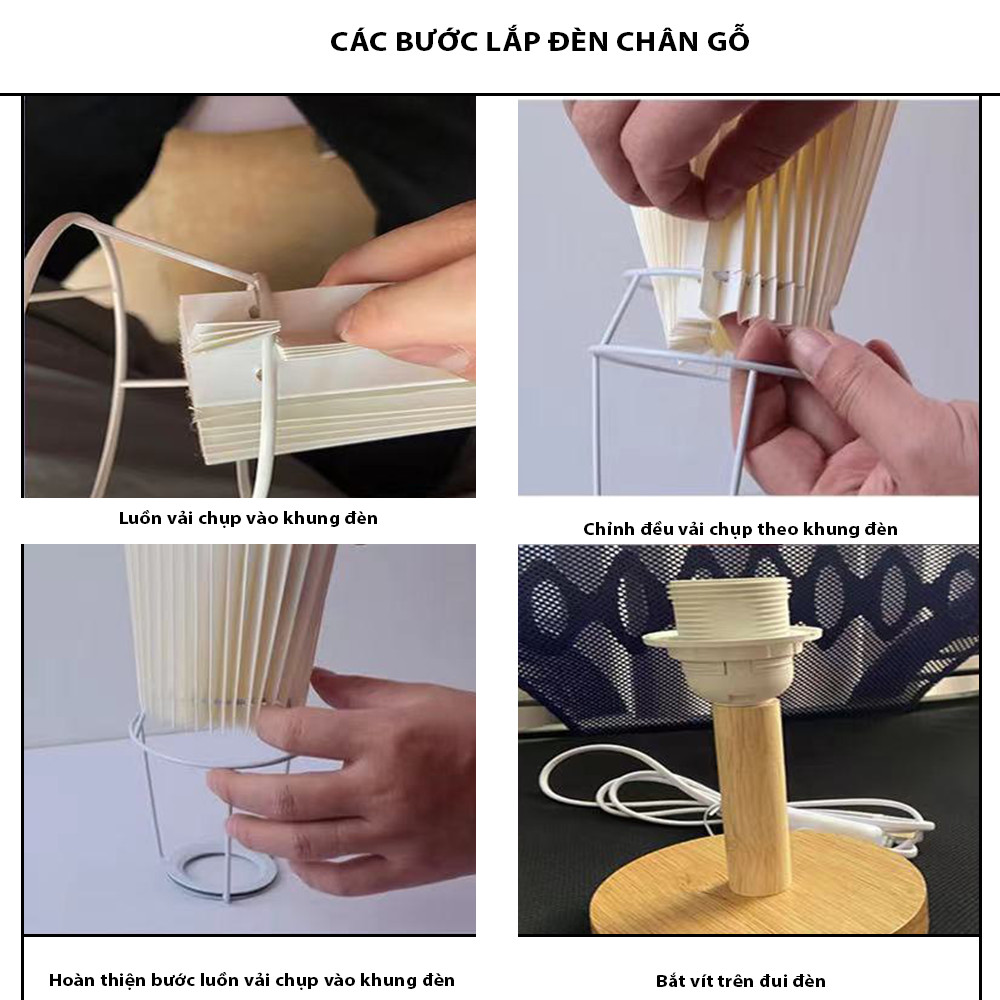 CÁC BƯỚC LẮP ĐÈN CHÂN GỖ

Luồn vải chụp vào khung đèn

Chỉnh đều vải chụp theo khung đèn

Hoàn thiện bước luồn vải chụp vào khung đèn

Bắt vít trên đui đèn