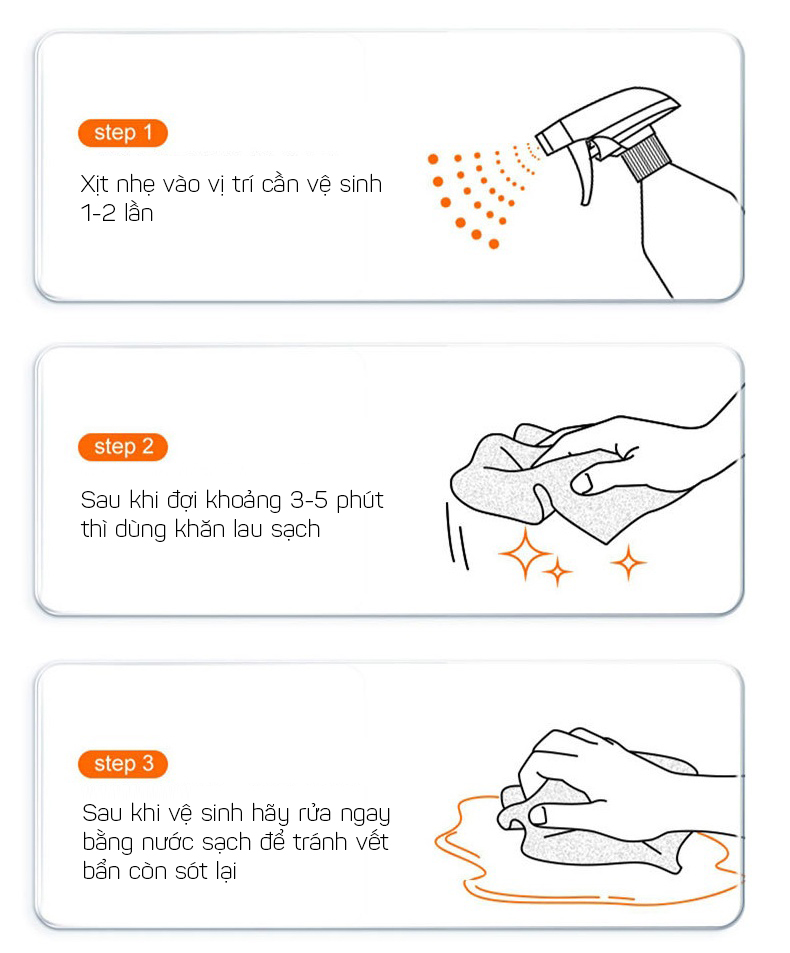 step 1

Xịt nhẹ vào vị trí cần vệ sinh 1-2 lần

step 2

Sau khi đợi khoảng 3-5 phút thì dùng khăn lau sạch

step 3

Sau khi vệ sinh hãy rửa ngay bằng nước sạch để tránh vết bẩn còn sót lại