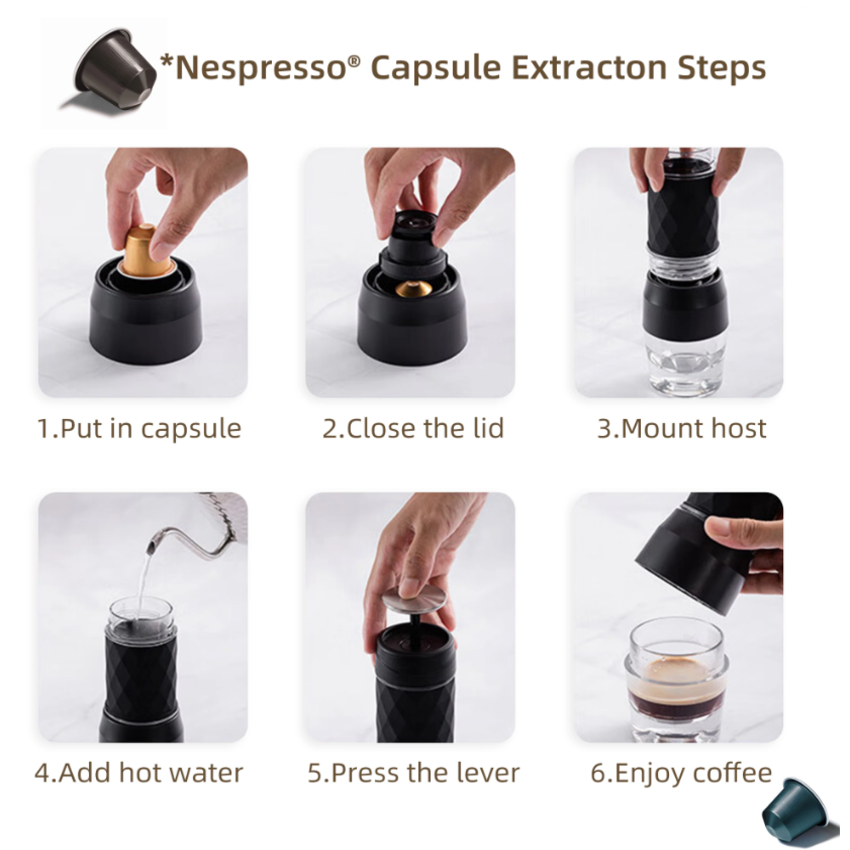 *Nespresso® Capsule Extracton Steps

1.Put in capsule

2.Close the lid

3.Mount host

4.Add hot water

5.Press the lever

6.Enjoy coffee