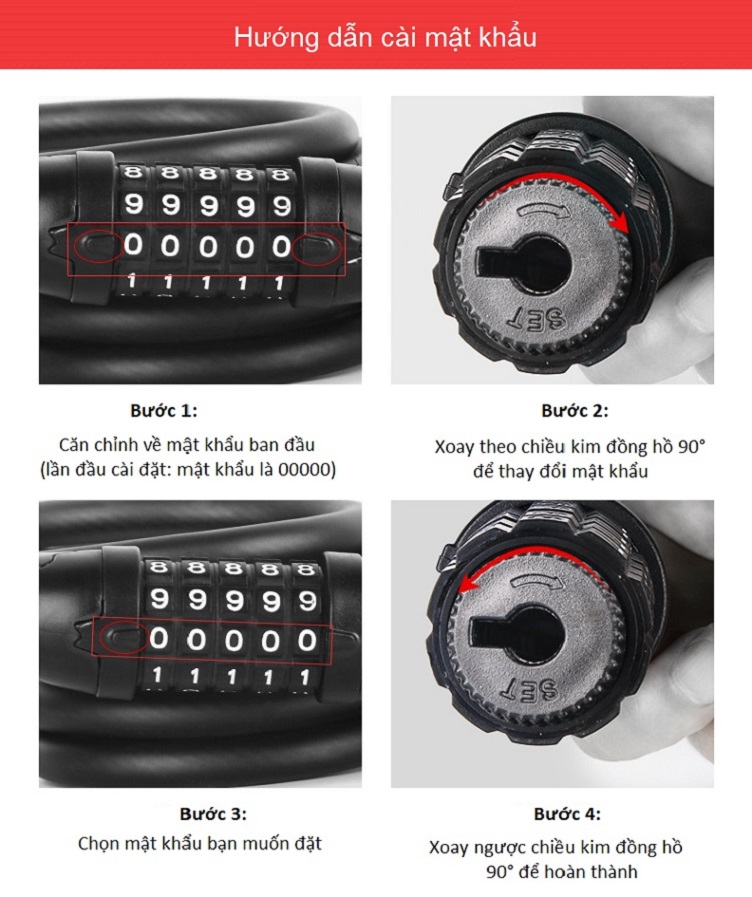 Hướng dẫn cài mật khẩu

8 8 8 8 8
9 9 9 9 9
0 0 0 0 0
1 1 1 1 1

SET

Bước 1:
Căn chỉnh về mật khẩu ban đầu
(lần đầu cài đặt: mật khẩu là 00000)

Bước 2:
Xoay theo chiều kim đồng hồ 90°
để thay đổi mật khẩu

8 8 8 8 8
9 9 9 9 9
0 0 0 0 0
1 1 1 1 1

SET

Bước 3:
Chọn mật khẩu bạn muốn đặt

Bước 4:
Xoay ngược chiều kim đồng hồ
90° để hoàn thành